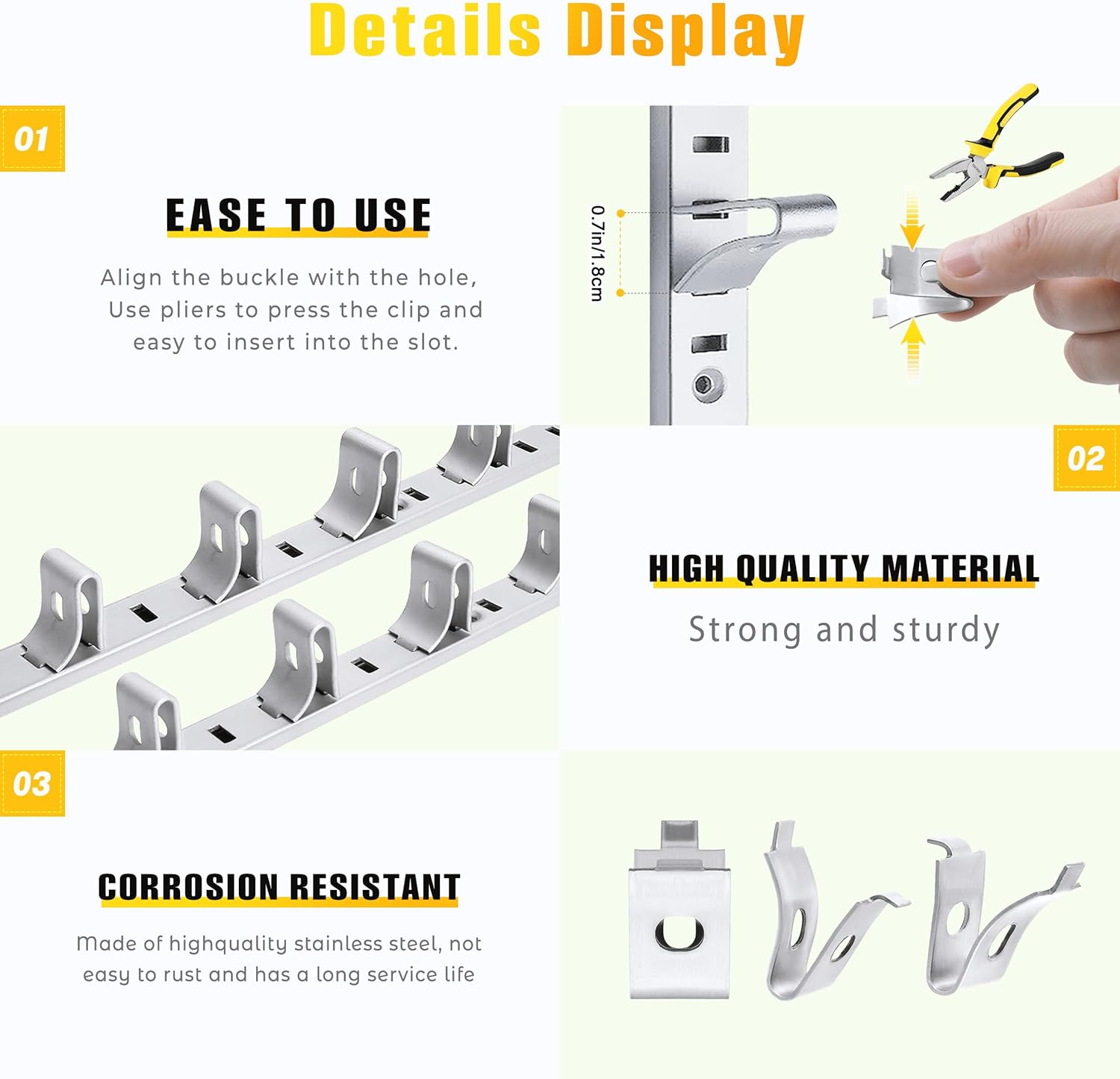 Details Display

01

EASE TO USE

Align the buckle with the hole, Use pliers to press the clip and easy to insert into the slot.

0.7in/1.8cm

02

HIGH QUALITY MATERIAL

Strong and sturdy

03

CORROSION RESISTANT

Made of highquality stainless steel, not easy to rust and has a long service life