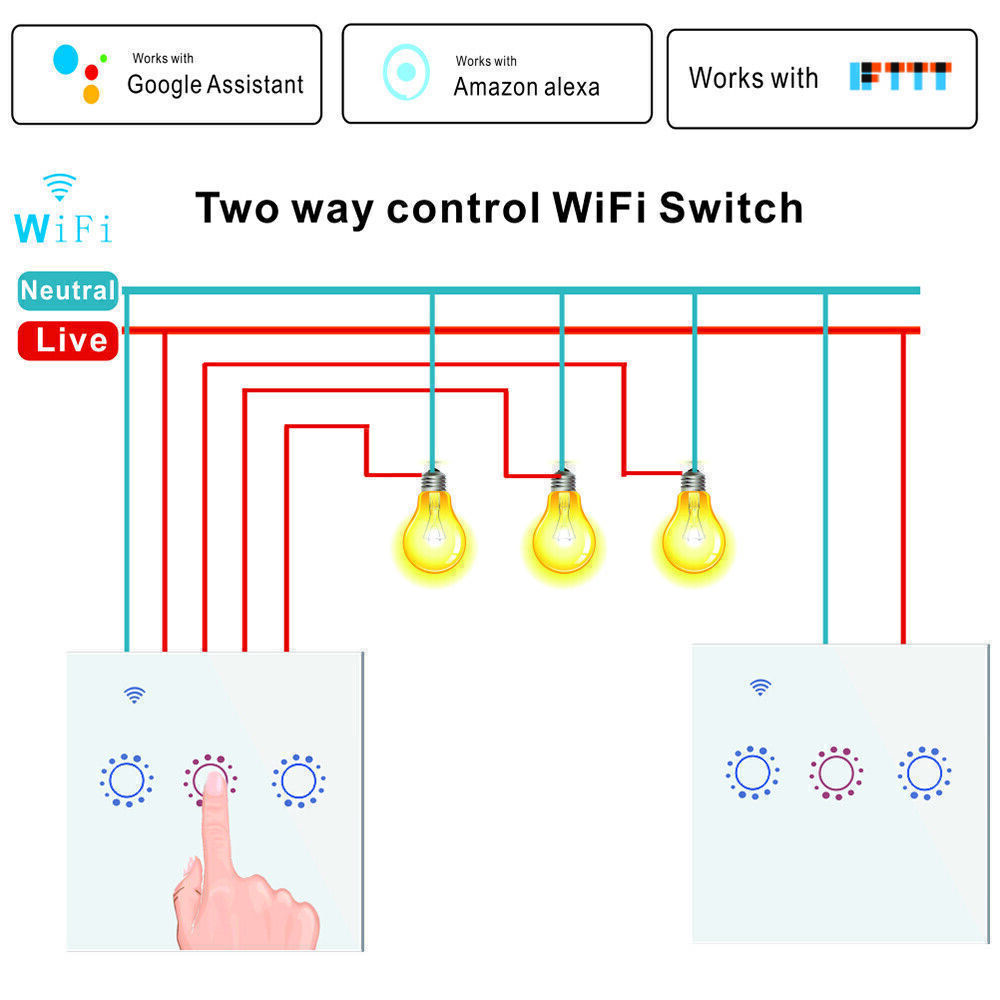 Works with
Google Assistant

Works with
Amazon alexa

Works with IFTTT

WiFi

Two way control WiFi Switch

Neutral

Live