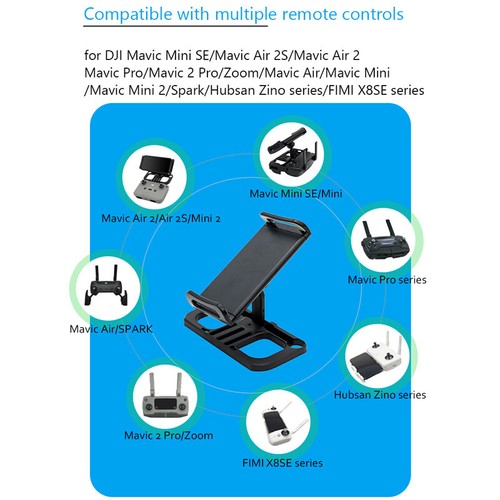 Compatible with multiple remote controls

for DJI Mavic Mini SE/Mavic Air 2S/Mavic Air 2 Mavic Pro/Mavic 2 Pro/Zoom/Mavic Air/Mavic Mini /Mavic Mini 2/Spark/Hubsan Zino series/FIMI X8SE series

Mavic Mini SE/Mini

Mavic Air 2/Air 2S/Mini 2

Mavic Pro series

Mavic Air/SPARK

Hubsan Zino series

Mavic 2 Pro/Zoom

FIMI X8SE series