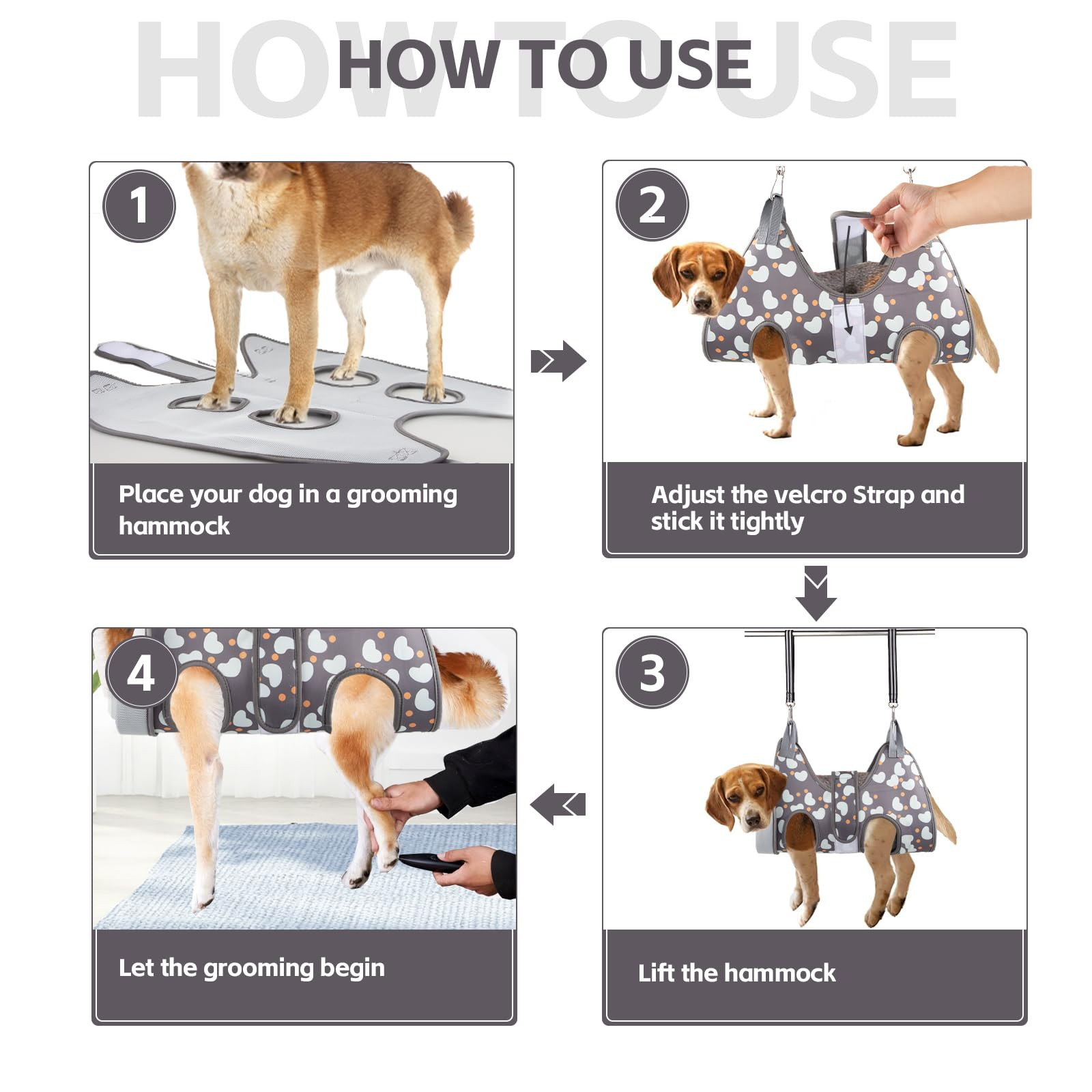 HOW TO USE

HOW TO USE

1

Place your dog in a grooming hammock

2

Adjust the velcro Strap and stick it tightly

3

Lift the hammock

4

Let the grooming begin