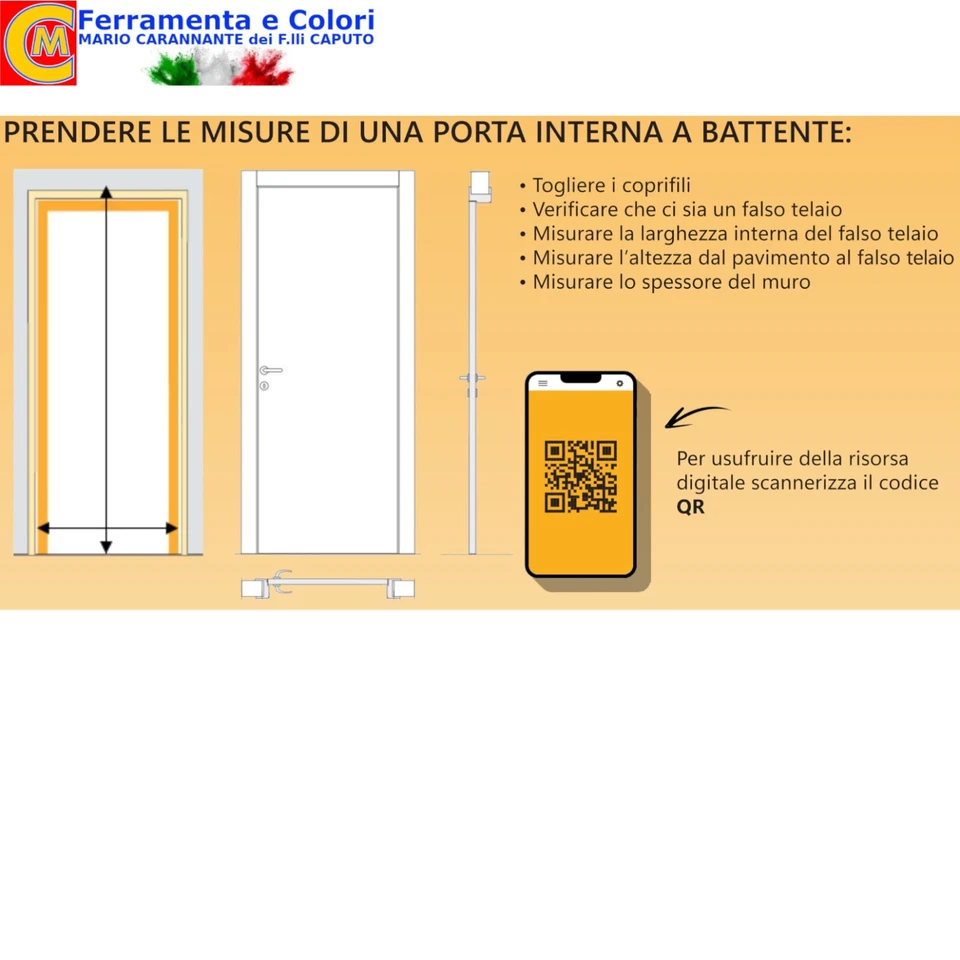 CM
Ferramenta e Colori
MARIO CARANNANTE dei F.lli CAPUTO

PRENDERE LE MISURE DI UNA PORTA INTERNA A BATTENTE:

• Togliere i coprifili
• Verificare che ci sia un falso telaio
• Misurare la larghezza interna del falso telaio
• Misurare l'altezza dal pavimento al falso telaio
• Misurare lo spessore del muro

Per usufruire della risorsa digitale scannerizza il codice QR