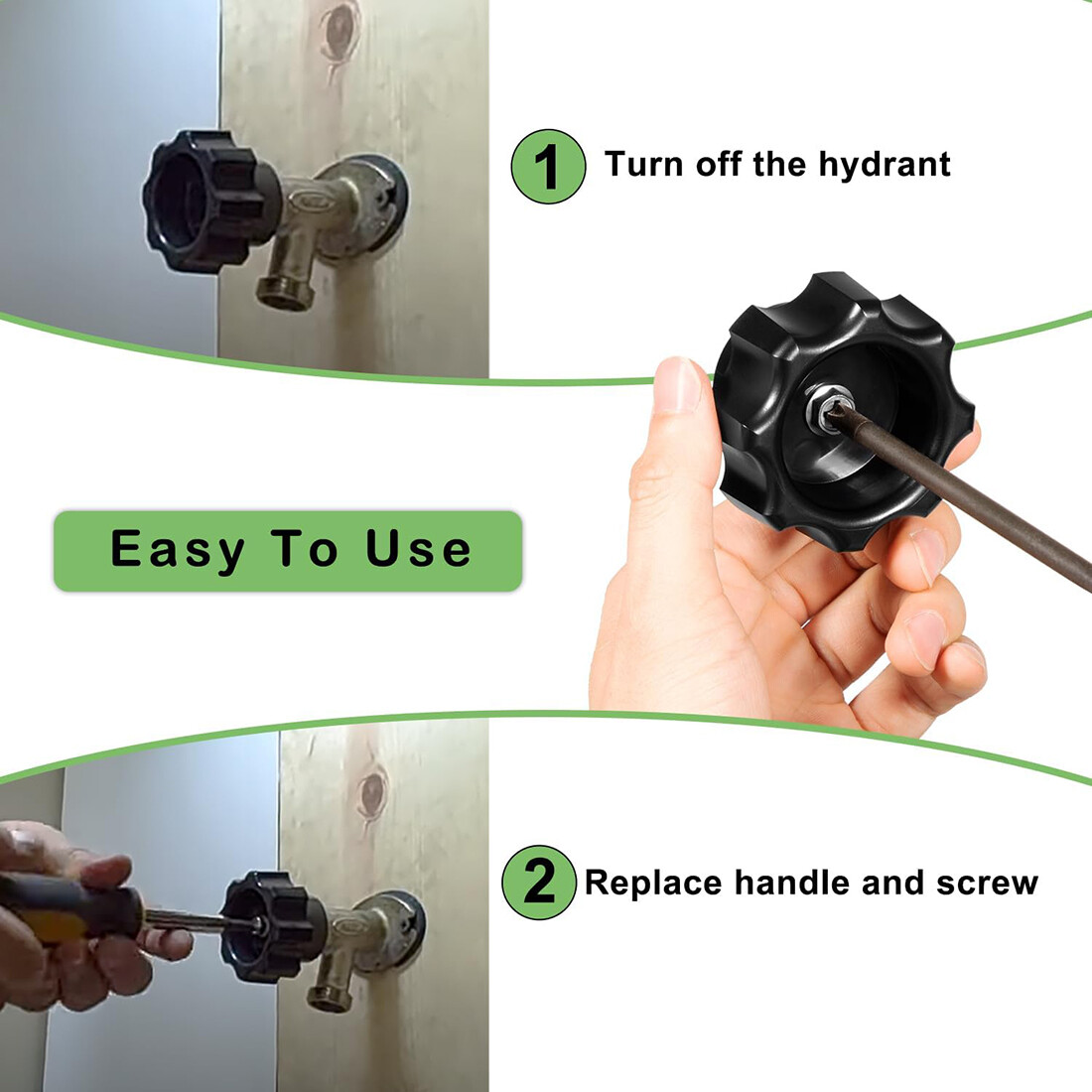 1 Turn off the hydrant

Easy To Use

2 Replace handle and screw