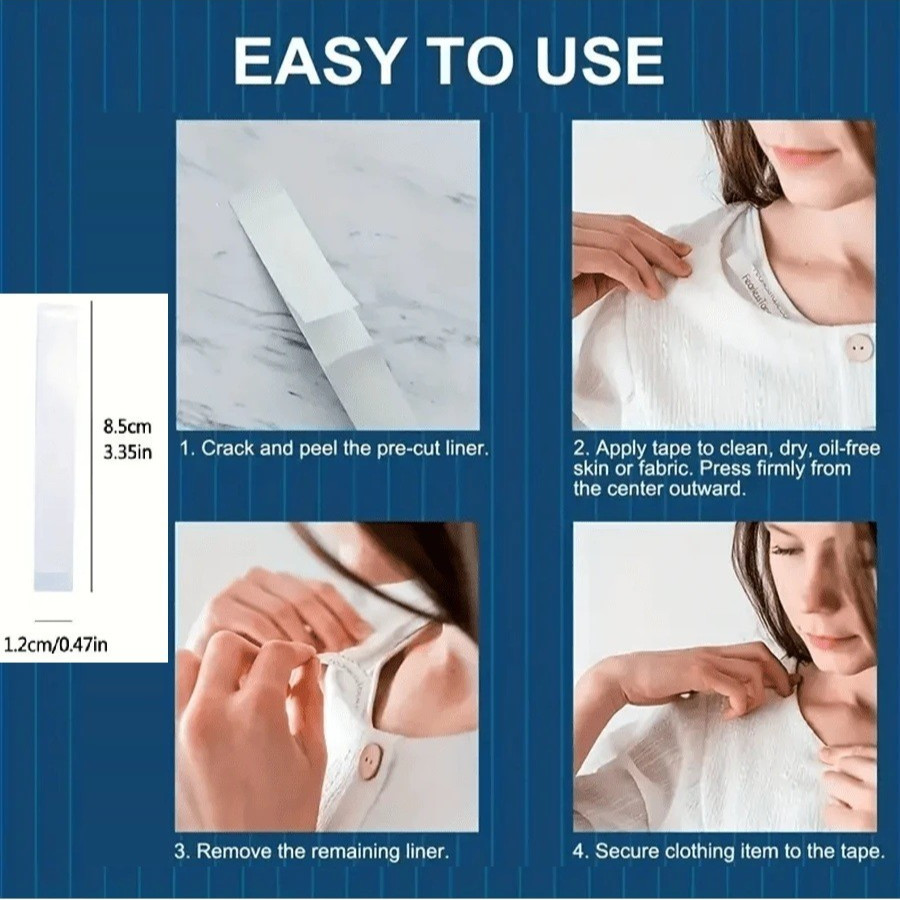 EASY TO USE

8.5cm
3.35in

1.2cm/0.47in

1. Crack and peel the pre-cut liner.

2. Apply tape to clean, dry, oil-free skin or fabric. Press firmly from the center outward.

3. Remove the remaining liner.

4. Secure clothing item to the tape.