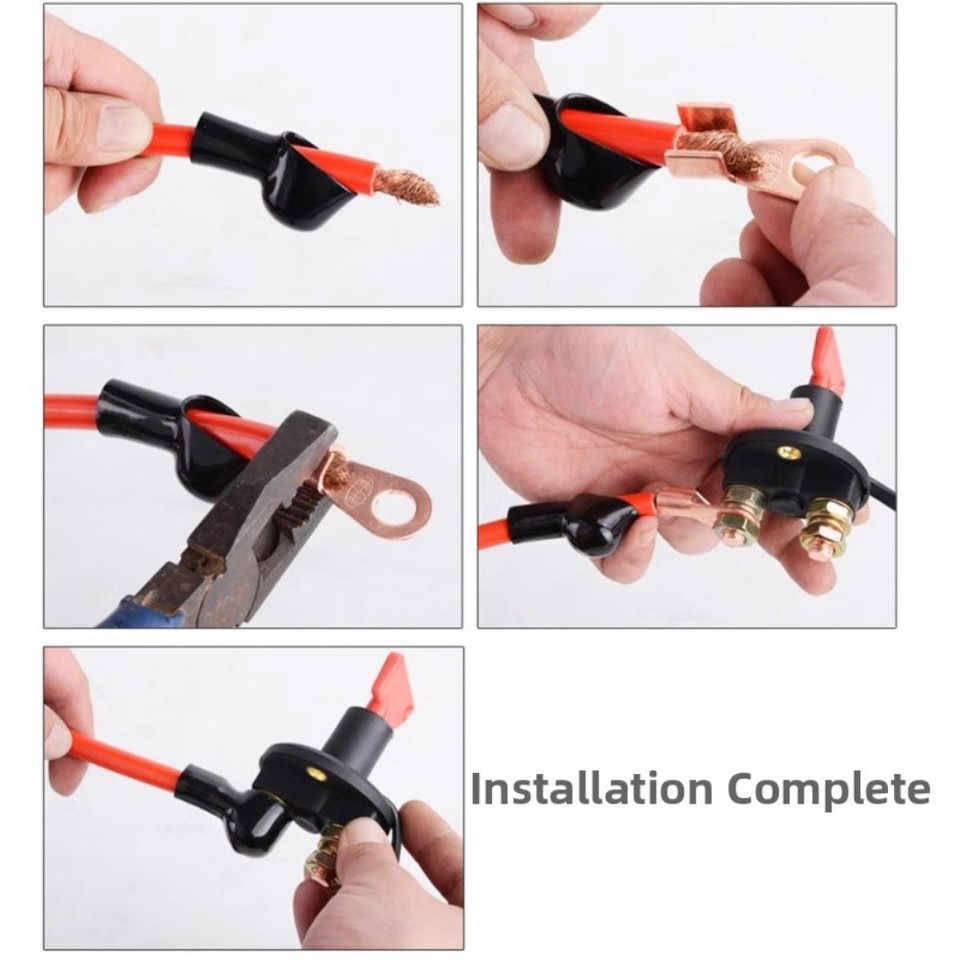 Installation Complete