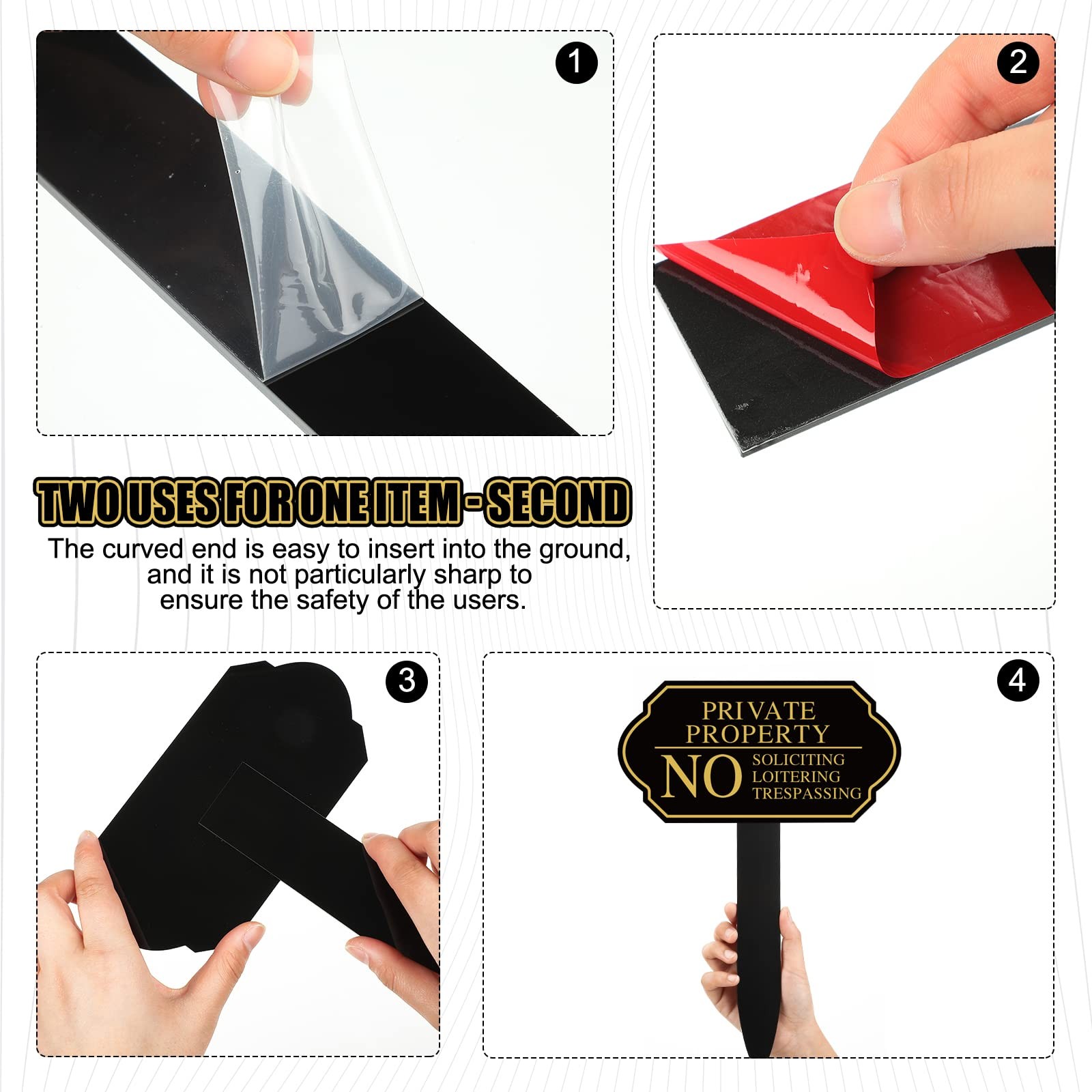 1

2

TWO USES FOR ONE ITEM - SECOND

The curved end is easy to insert into the ground, and it is not particularly sharp to ensure the safety of the users.

3

4

PRIVATE PROPERTY

NO SOLICITING LOITERING TRESPASSING