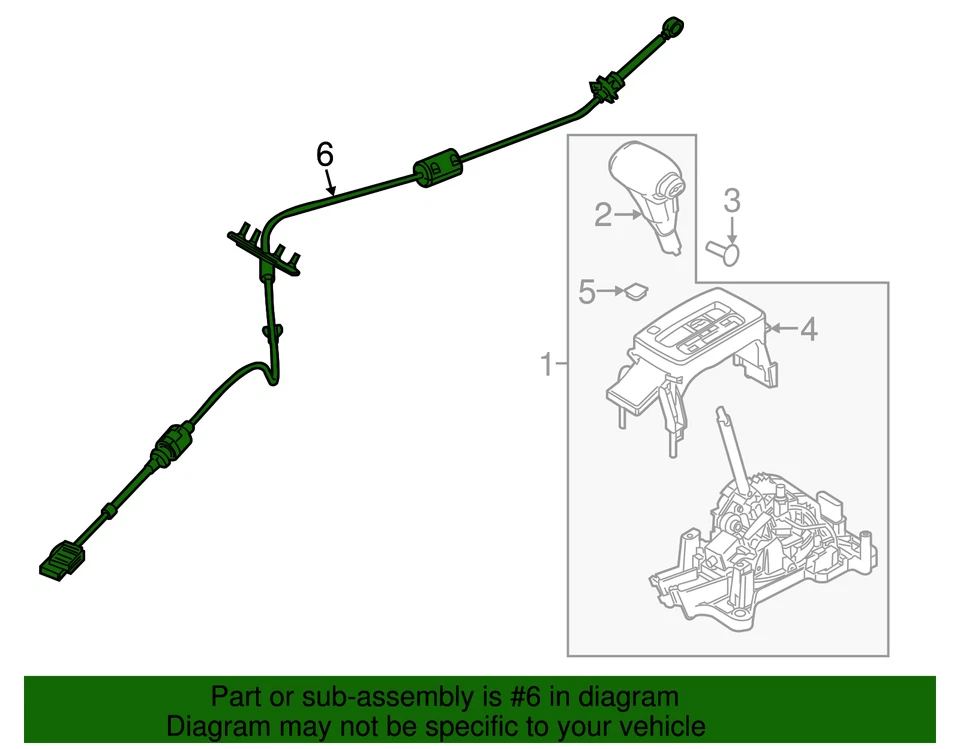 6
2
3
5
4
1

Part or sub-assembly is #6 in diagram
Diagram may not be specific to your vehicle