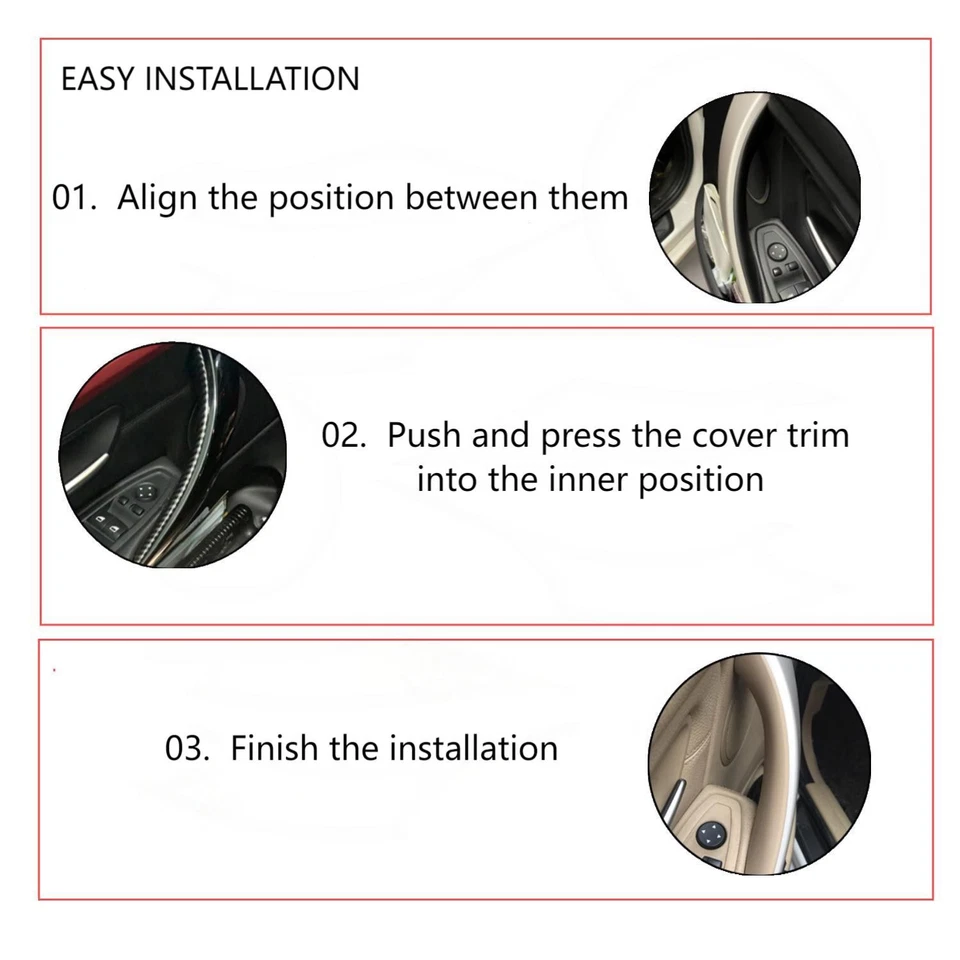 EASY INSTALLATION

01. Align the position between them

02. Push and press the cover trim into the inner position

03. Finish the installation