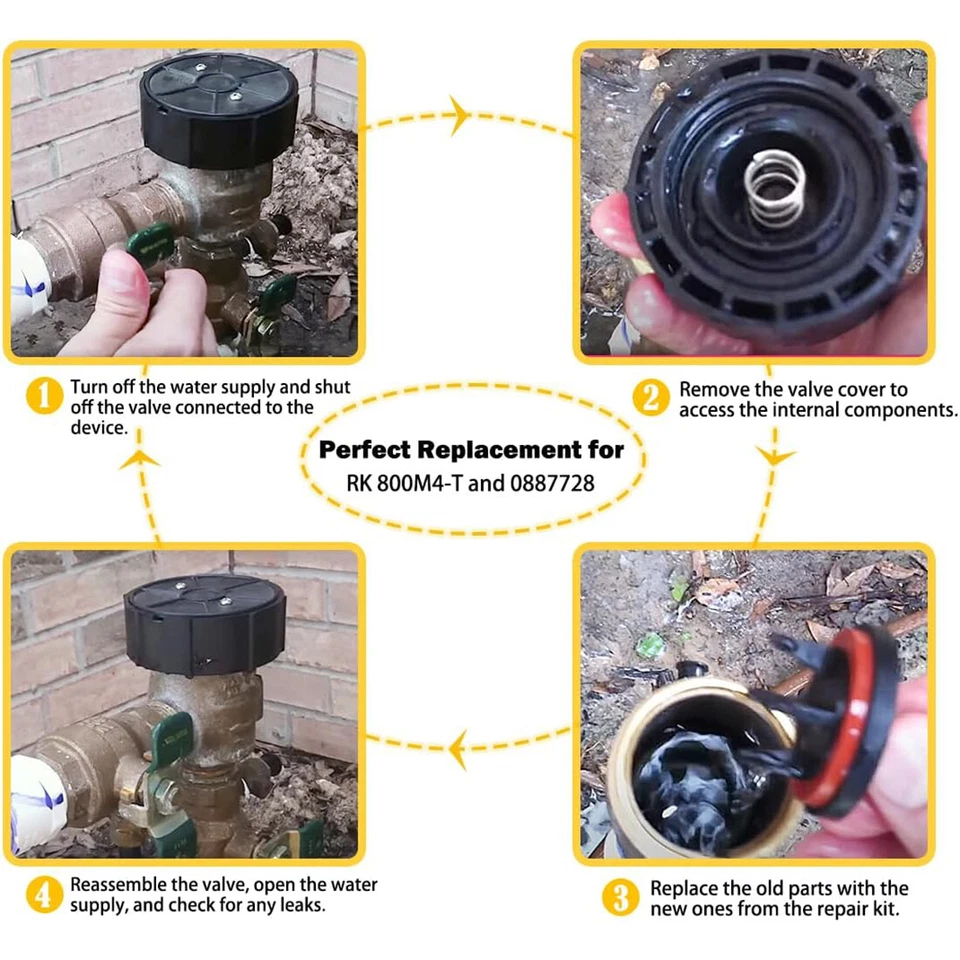 1 Turn off the water supply and shut off the valve connected to the device.

2 Remove the valve cover to access the internal components.

Perfect Replacement for
RK 800M4-T and 0887728

4 Reassemble the valve, open the water supply, and check for any leaks.

3 Replace the old parts with the new ones from the repair kit.