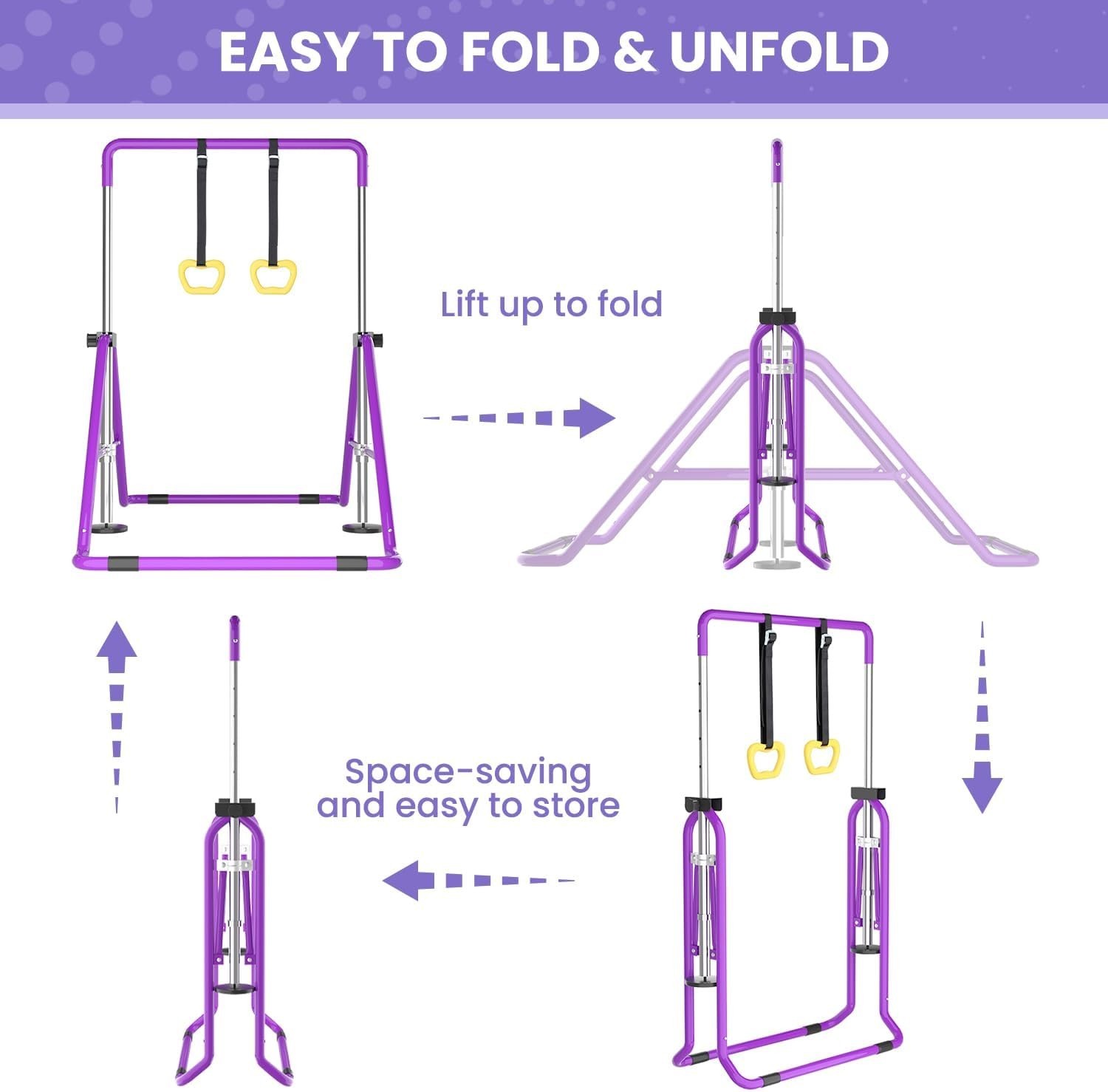 EASY TO FOLD & UNFOLD

Lift up to fold

Space-saving and easy to store