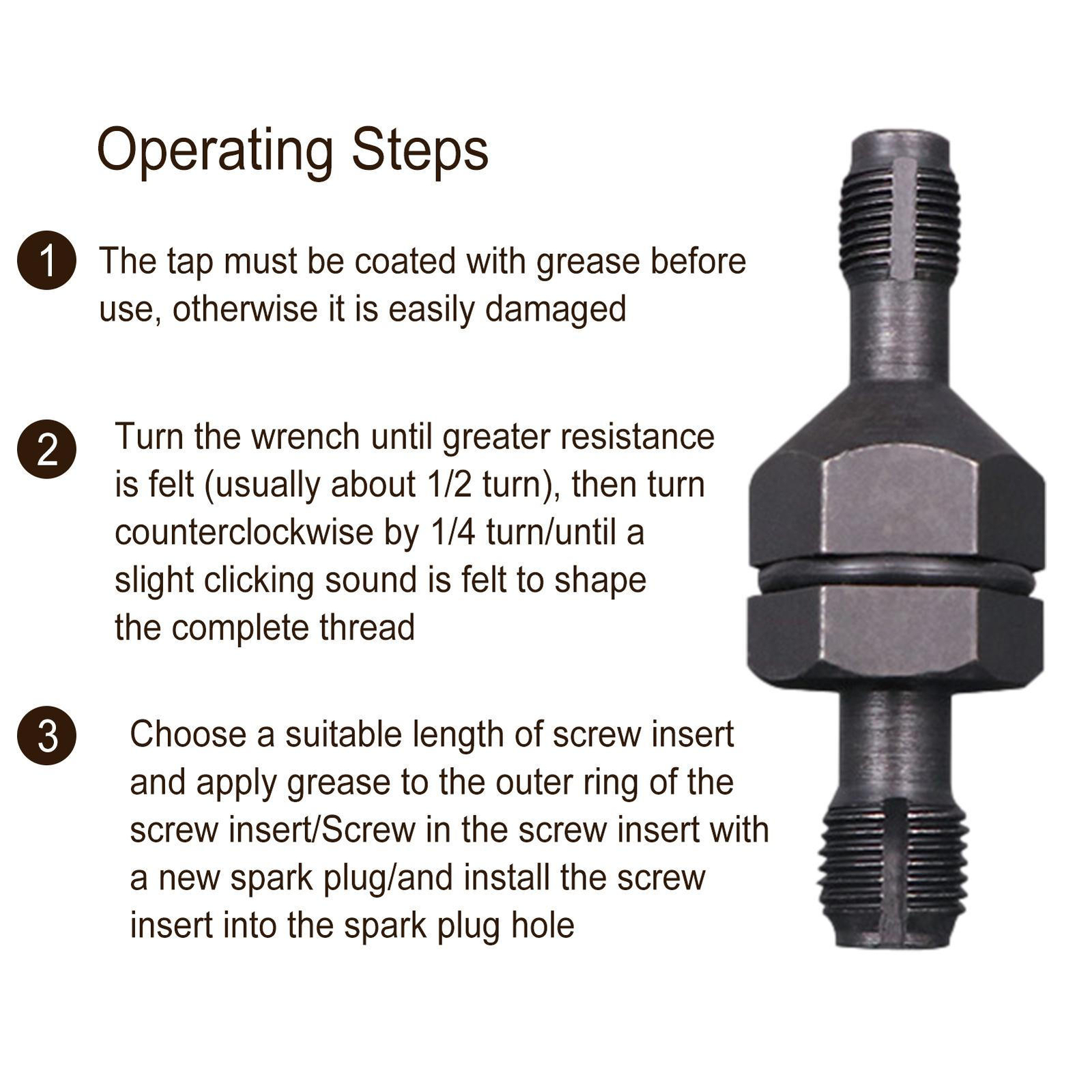 Operating Steps

1 The tap must be coated with grease before use, otherwise it is easily damaged

2 Turn the wrench until greater resistance is felt (usually about 1/2 turn), then turn counterclockwise by 1/4 turn/until a slight clicking sound is felt to shape the complete thread

3 Choose a suitable length of screw insert and apply grease to the outer ring of the screw insert/Screw in the screw insert with a new spark plug/and install the screw insert into the spark plug hole