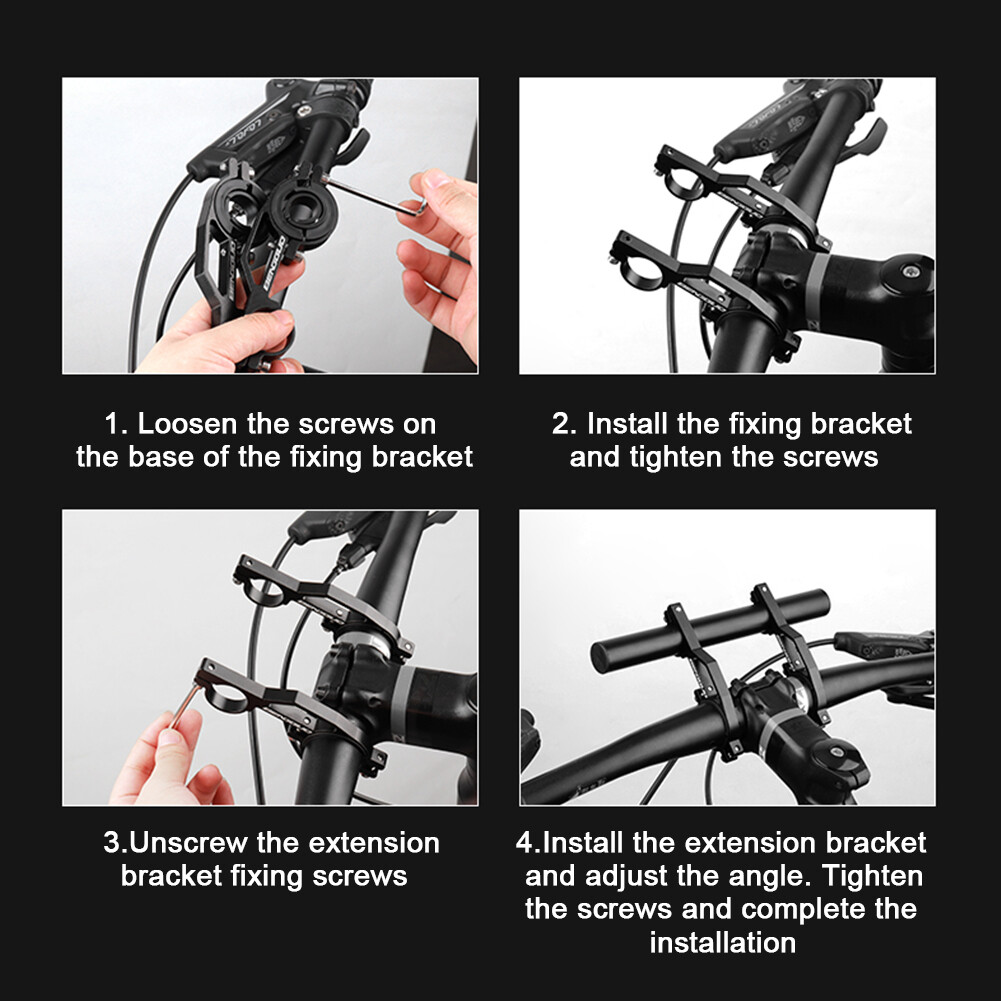 1. Loosen the screws on the base of the fixing bracket

2. Install the fixing bracket and tighten the screws

3.Unscrew the extension bracket fixing screws

4.Install the extension bracket and adjust the angle. Tighten the screws and complete the installation