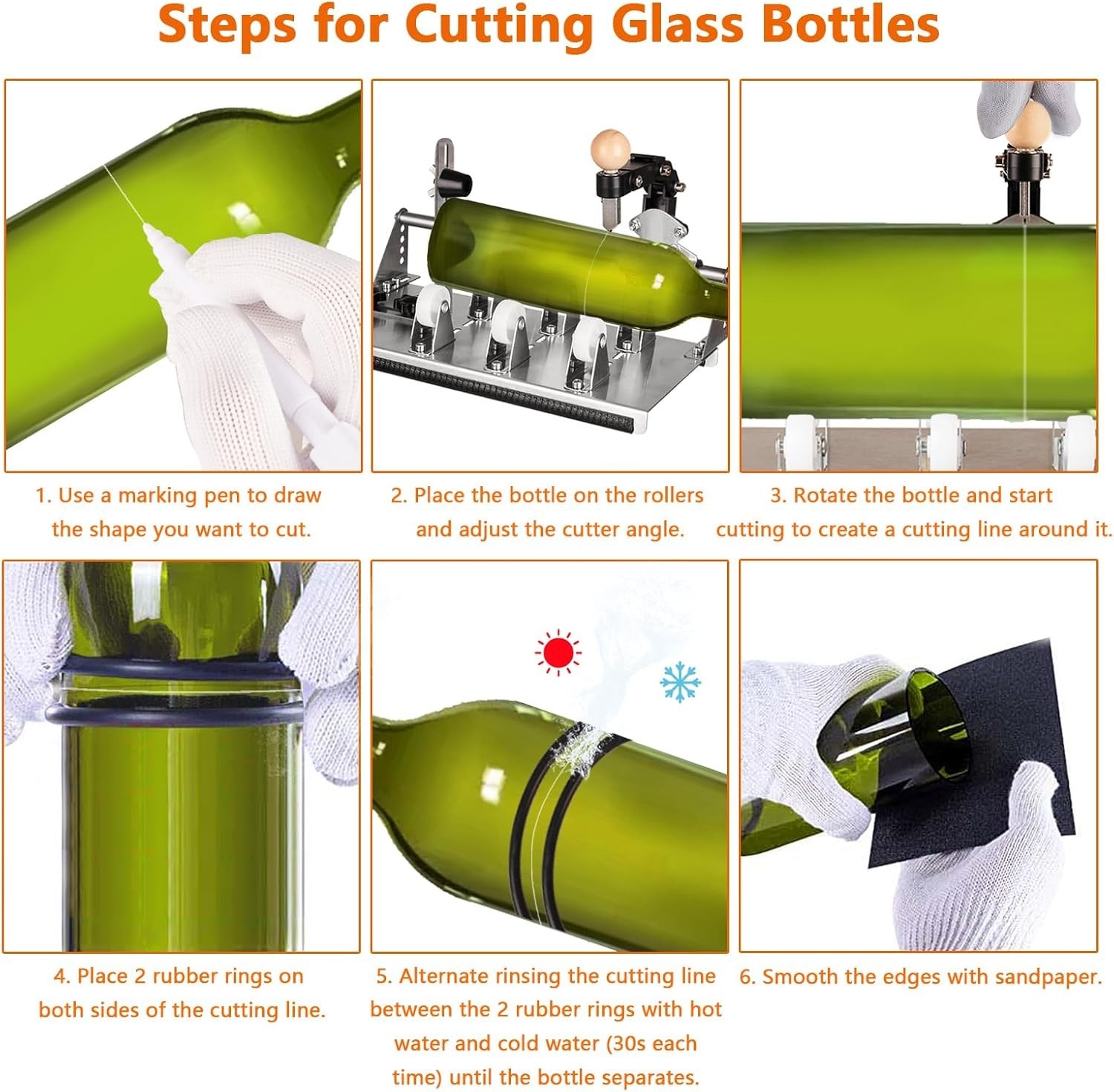 Steps for Cutting Glass Bottles

1. Use a marking pen to draw the shape you want to cut.

2. Place the bottle on the rollers and adjust the cutter angle.

3. Rotate the bottle and start cutting to create a cutting line around it.

4. Place 2 rubber rings on both sides of the cutting line.

5. Alternate rinsing the cutting line between the 2 rubber rings with hot water and cold water (30s each time) until the bottle separates.

6. Smooth the edges with sandpaper.