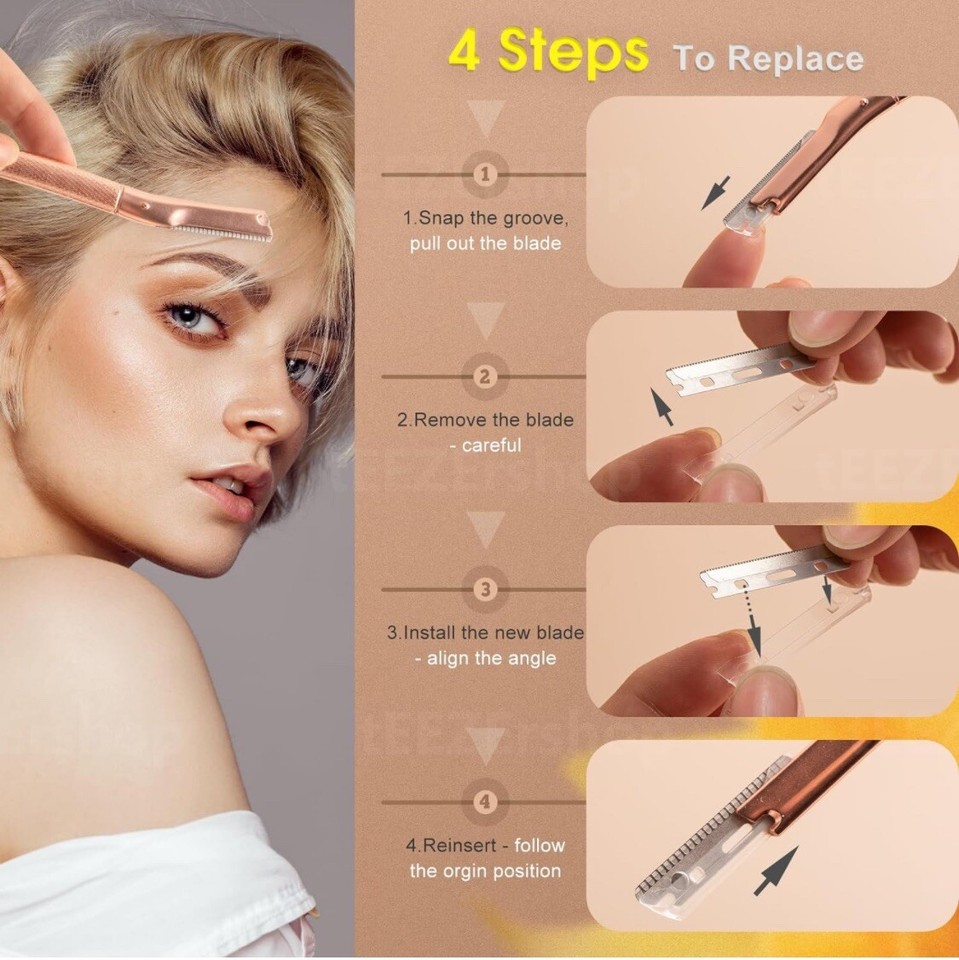 4 Steps To Replace

1

1.Snap the groove, pull out the blade

2

2.Remove the blade - careful

3

3.Install the new blade - align the angle

4

4.Reinsert - follow the orgin position