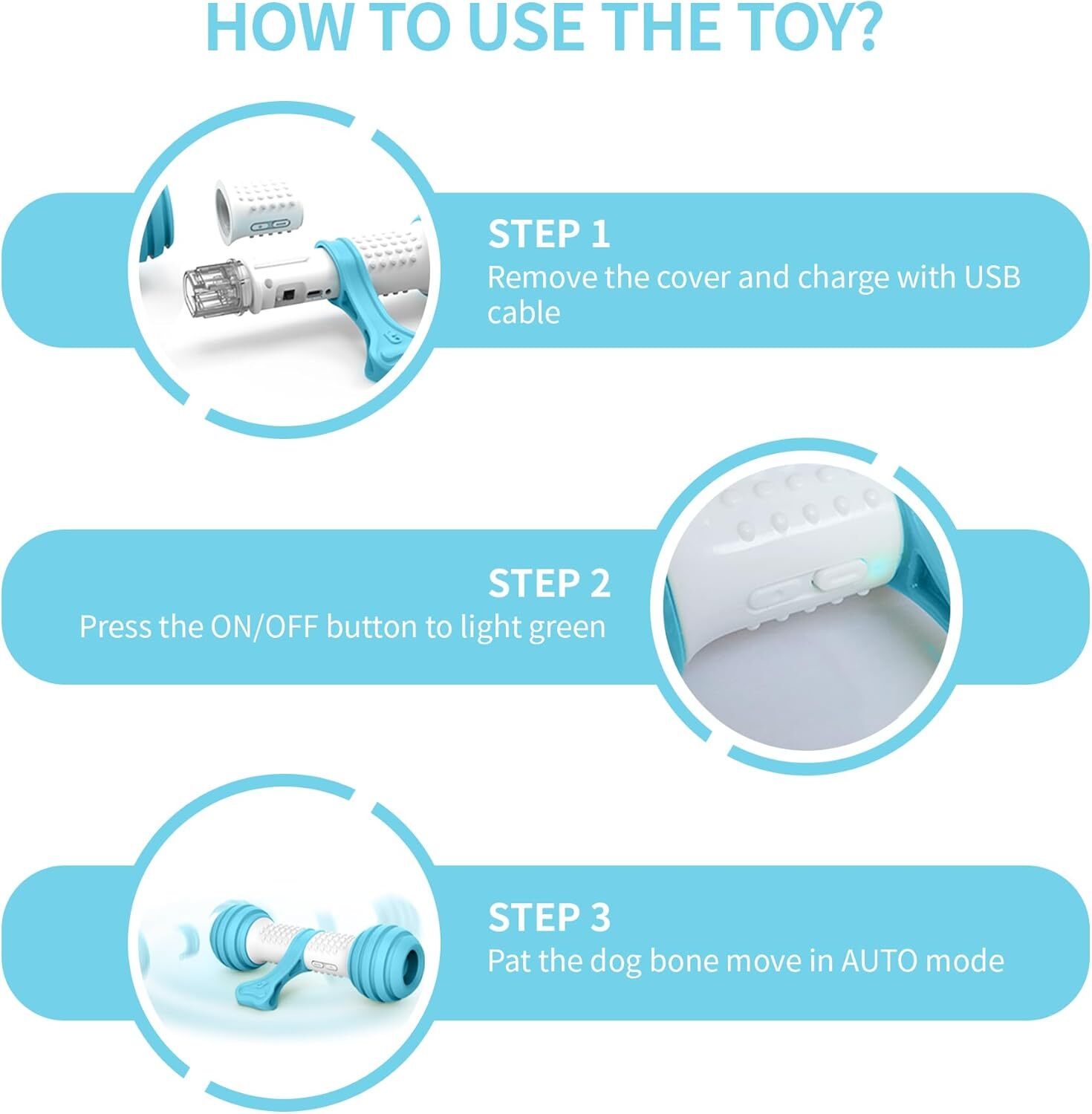 HOW TO USE THE TOY?

STEP 1
Remove the cover and charge with USB cable

STEP 2
Press the ON/OFF button to light green

STEP 3
Pat the dog bone move in AUTO mode