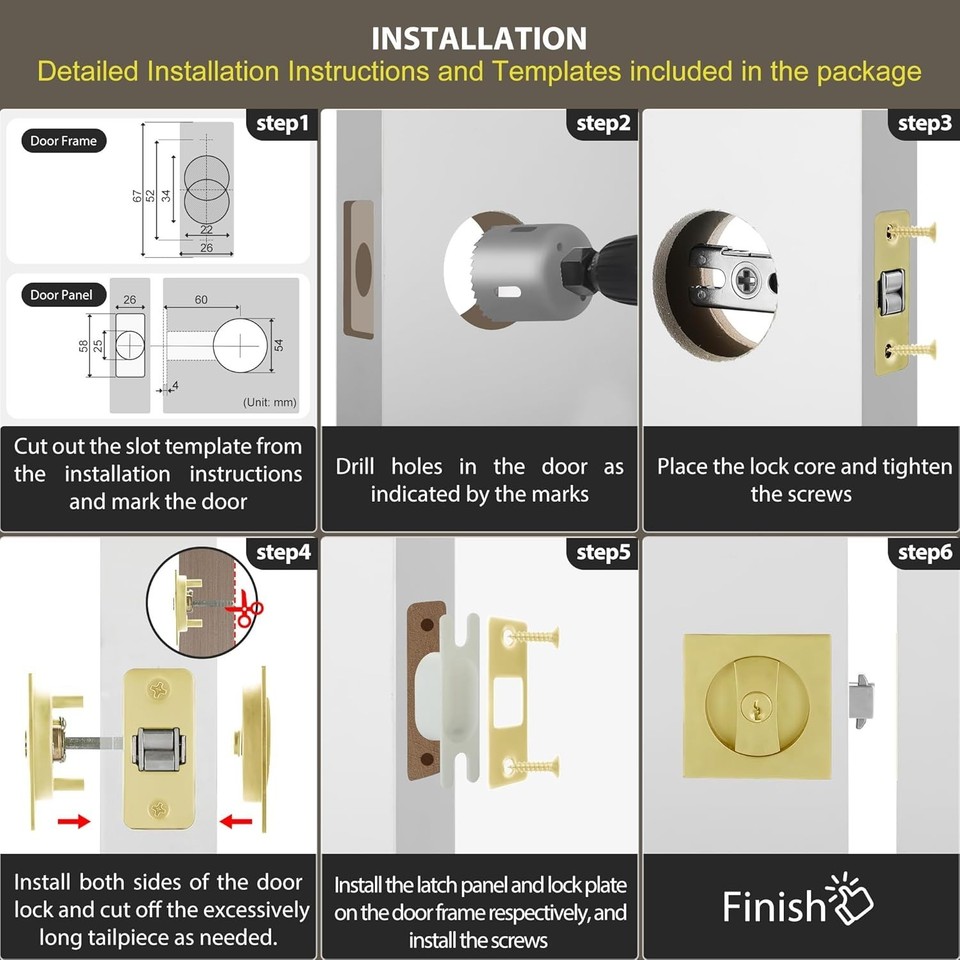 INSTALLATION
Detailed Installation Instructions and Templates included in the package

step1
Door Frame
67
52
34
22
26
Door Panel
26
60
58
25
54
4
(Unit: mm)
Cut out the slot template from the installation instructions and mark the door

step2
Drill holes in the door as indicated by the marks

step3
Place the lock core and tighten the screws

step4
Install both sides of the door lock and cut off the excessively long tailpiece as needed.

step5
Install the latch panel and lock plate on the door frame respectively, and install the screws

step6
Finish