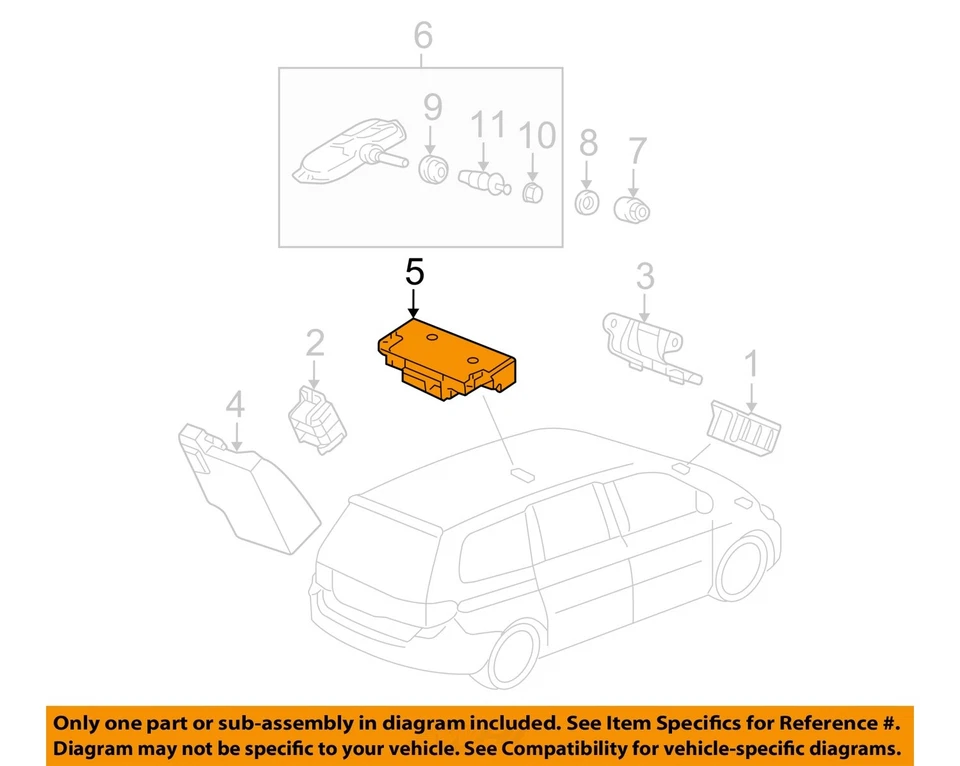 6
9
11
10
8
7
5
3
2
1
4

Only one part or sub-assembly in diagram included. See Item Specifics for Reference #.
Diagram may not be specific to your vehicle. See Compatibility for vehicle-specific diagrams.