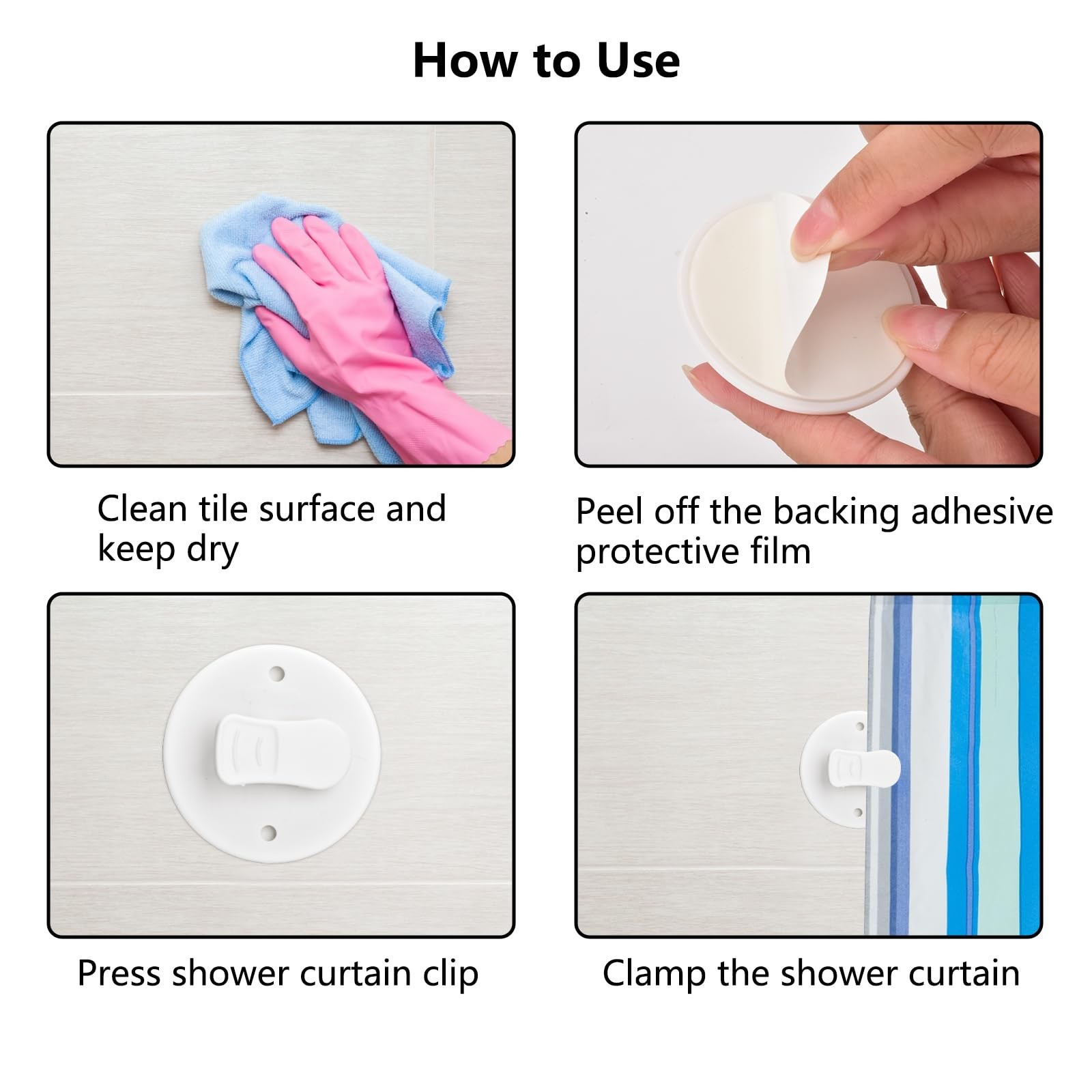 How to Use

Clean tile surface and keep dry

Peel off the backing adhesive protective film

Press shower curtain clip

Clamp the shower curtain