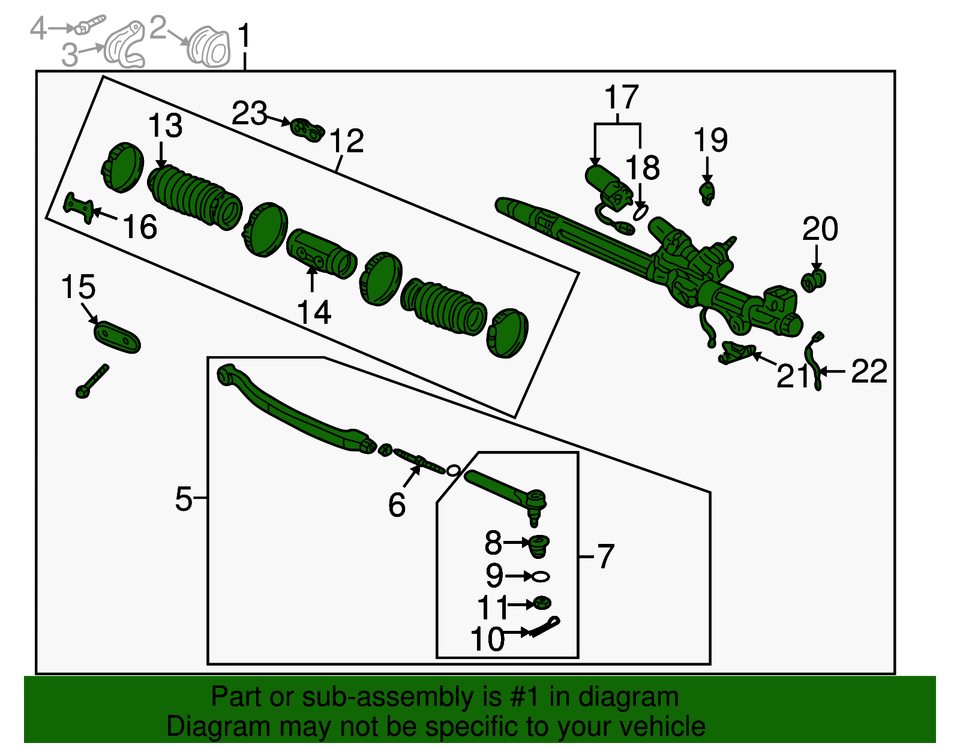 4
3
2
1
23
12
13
16
14
15
17
18
19
20
21
22
5
6
7
8
9
11
10

Part or sub-assembly is #1 in diagram
Diagram may not be specific to your vehicle