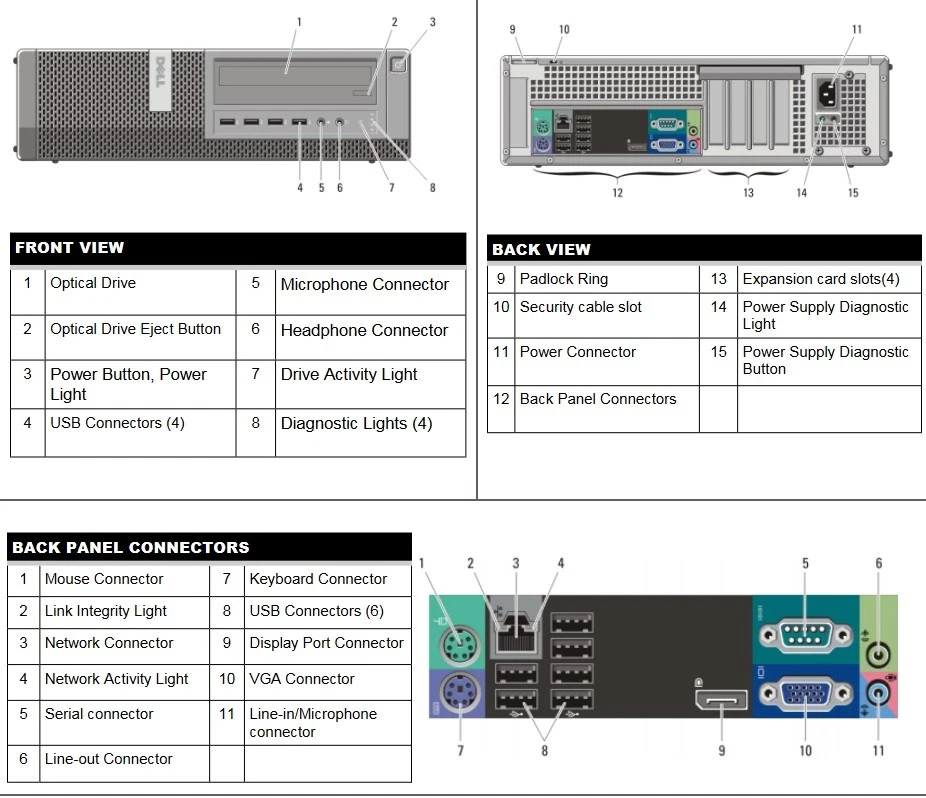 1 2 3

DELL

4 5 6 7 8

FRONT VIEW

| 1 | Optical Drive | 5 | Microphone Connector |
|---|---|---|---|
| 2 | Optical Drive Eject Button | 6 | Headphone Connector |
| 3 | Power Button, Power Light | 7 | Drive Activity Light |
| 4 | USB Connectors (4) | 8 | Diagnostic Lights (4) |

9 10 11

12 13 14 15

BACK VIEW

| 9 | Padlock Ring | 13 | Expansion card slots(4) |
|---|---|---|---|
| 10 | Security cable slot | 14 | Power Supply Diagnostic Light |
| 11 | Power Connector | 15 | Power Supply Diagnostic Button |
| 12 | Back Panel Connectors | | |

BACK PANEL CONNECTORS

| 1 | Mouse Connector | 7 | Keyboard Connector |
|---|---|---|---|
| 2 | Link Integrity Light | 8 | USB Connectors (6) |
| 3 | Network Connector | 9 | Display Port Connector |
| 4 | Network Activity Light | 10 | VGA Connector |
| 5 | Serial connector | 11 | Line-in/Microphone connector |
| 6 | Line-out Connector | | |

1 2 3 4 5 6

7 8 9 10 11