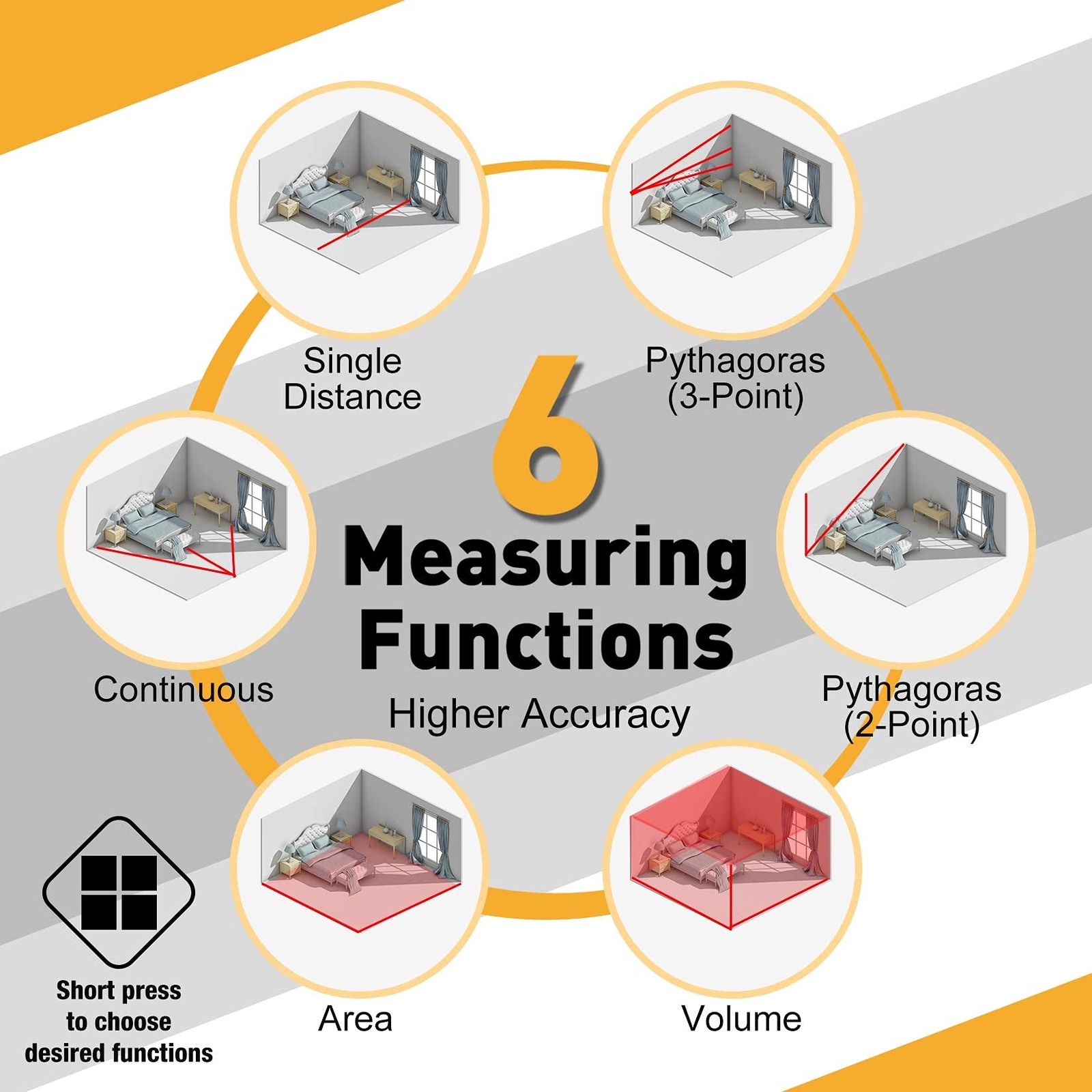 Single Distance

Pythagoras (3-Point)

6

Measuring Functions

Higher Accuracy

Continuous

Pythagoras (2-Point)

Area

Volume

Short press to choose desired functions