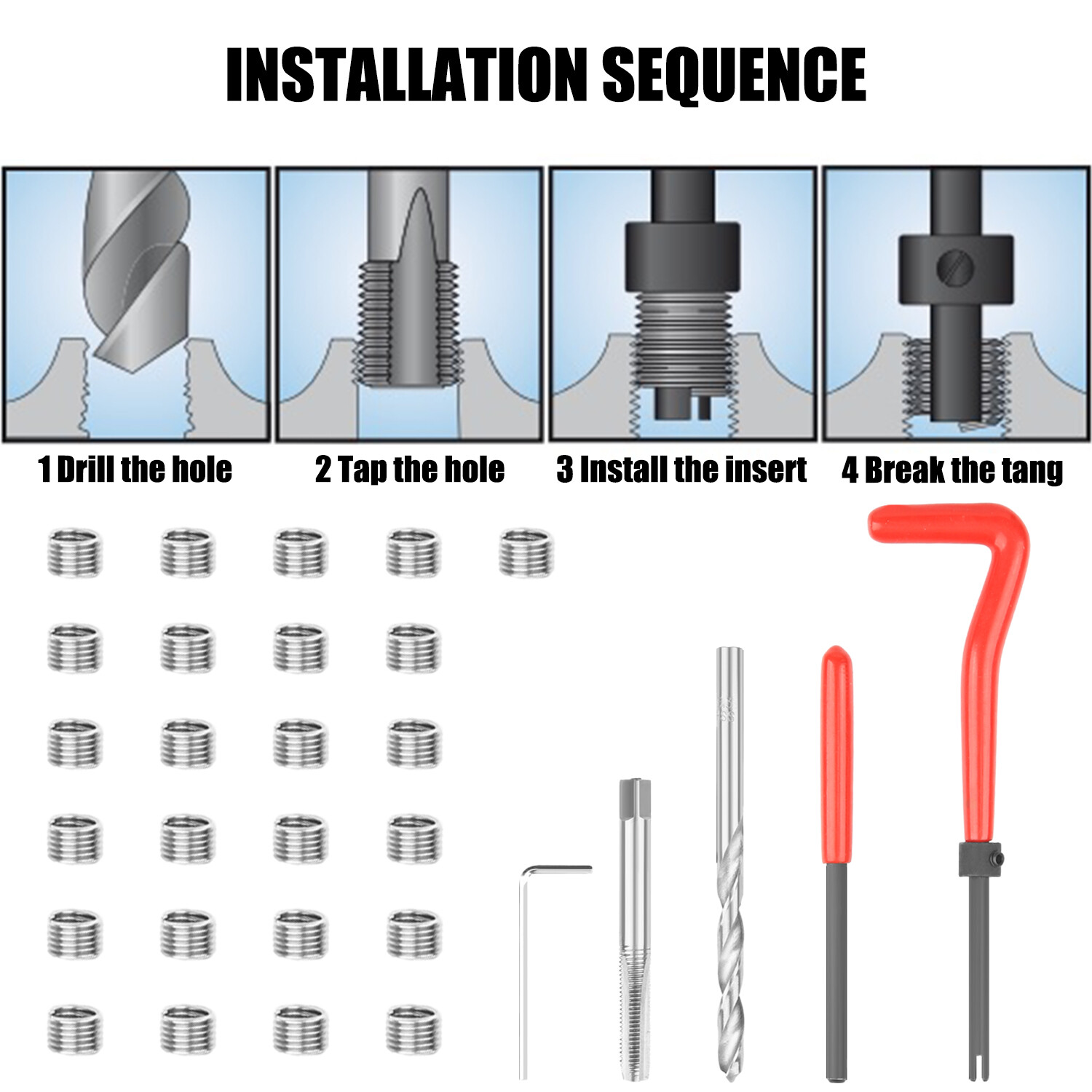 INSTALLATION SEQUENCE

1 Drill the hole

2 Tap the hole

3 Install the insert

4 Break the tang