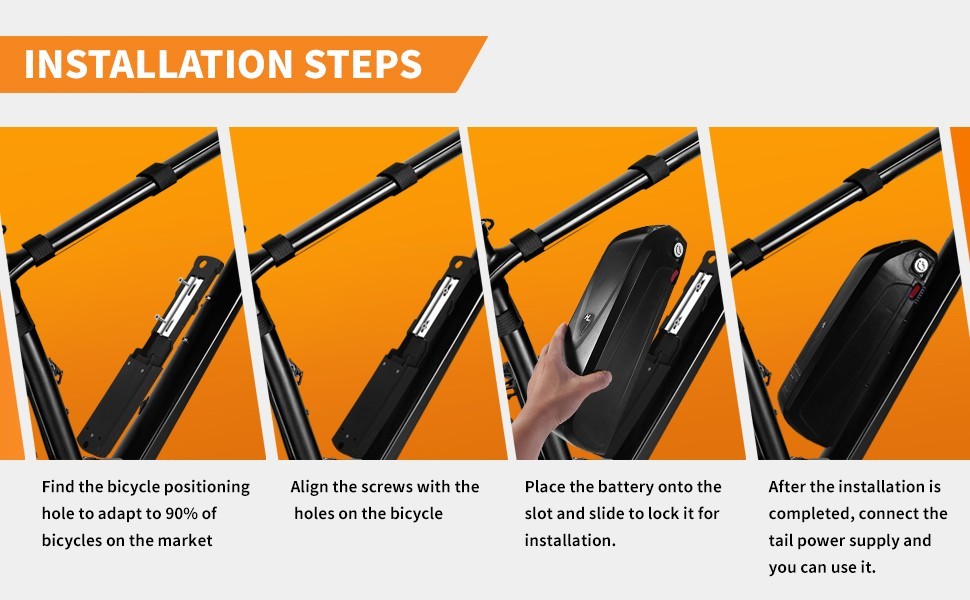 INSTALLATION STEPS

Find the bicycle positioning hole to adapt to 90% of bicycles on the market

Align the screws with the holes on the bicycle

Place the battery onto the slot and slide to lock it for installation.

After the installation is completed, connect the tail power supply and you can use it.