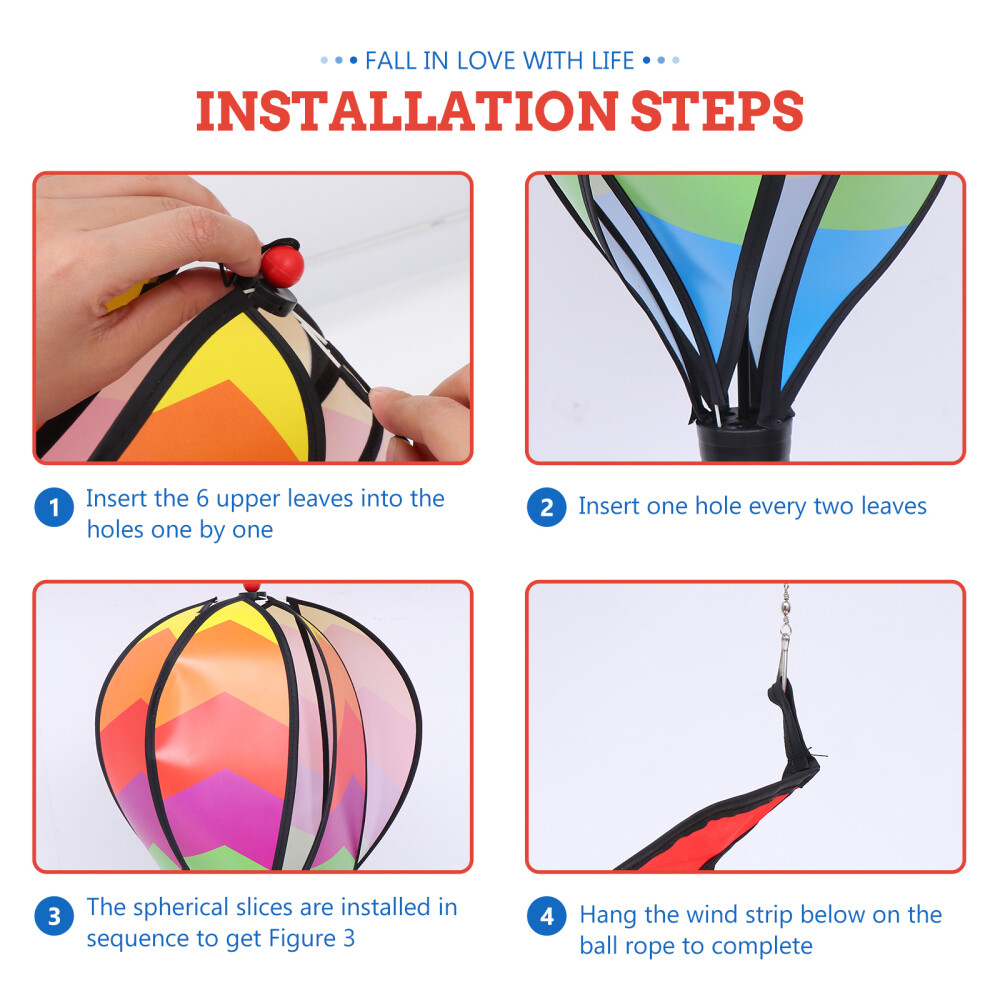 FALL IN LOVE WITH LIFE

INSTALLATION STEPS

1 Insert the 6 upper leaves into the holes one by one

2 Insert one hole every two leaves

3 The spherical slices are installed in sequence to get Figure 3

4 Hang the wind strip below on the ball rope to complete