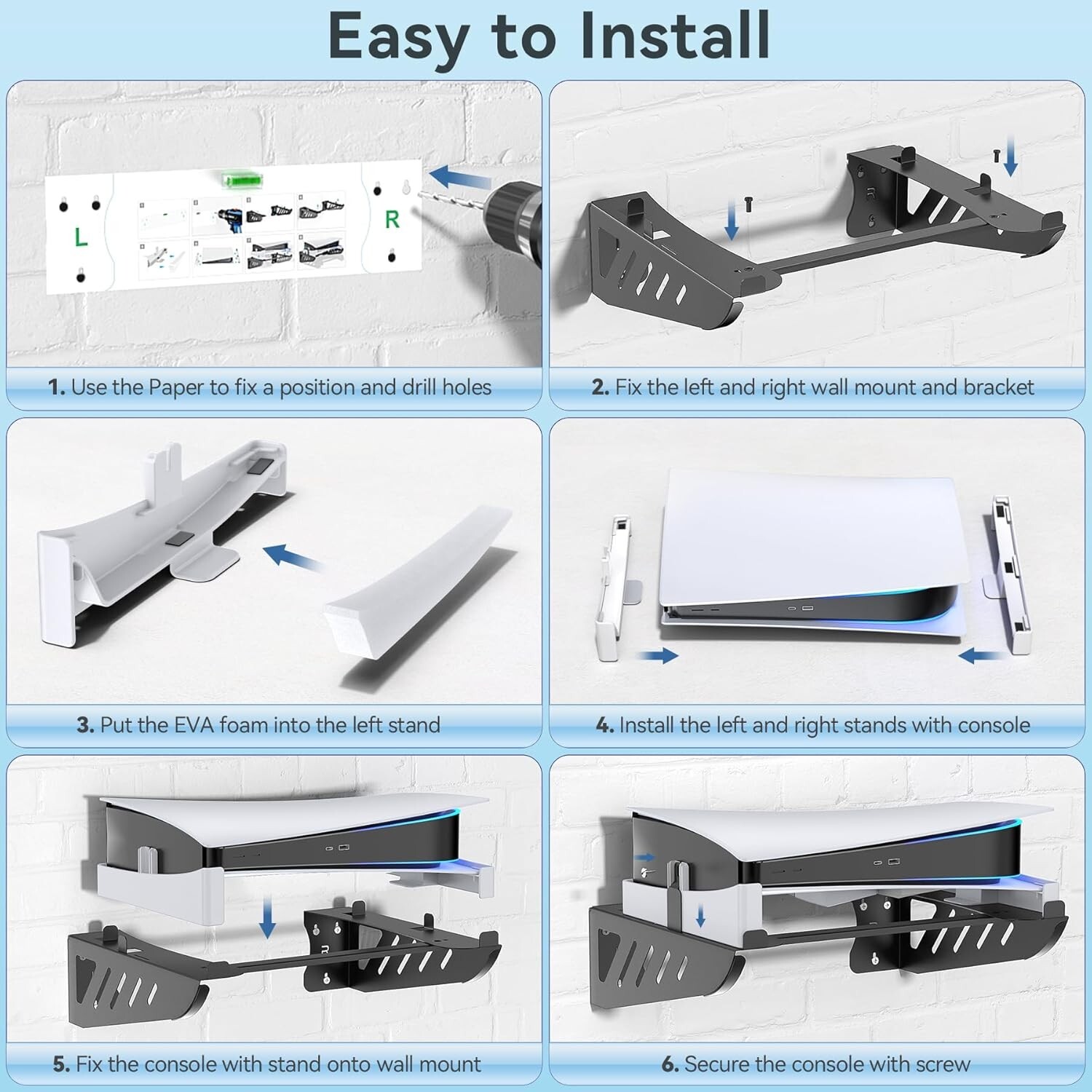 Easy to Install

L

R

1. Use the Paper to fix a position and drill holes

2. Fix the left and right wall mount and bracket

3. Put the EVA foam into the left stand

4. Install the left and right stands with console

5. Fix the console with stand onto wall mount

6. Secure the console with screw