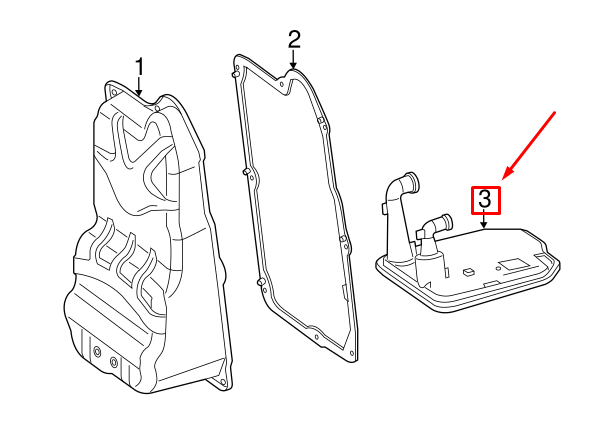 1
2
3