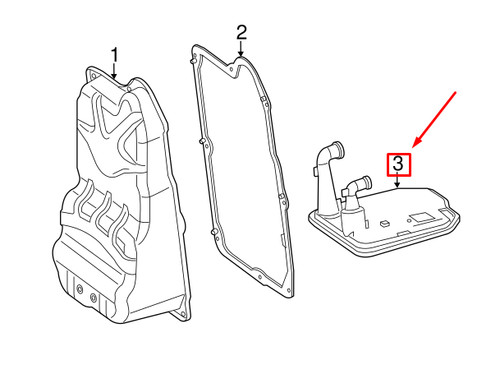 1
2
3