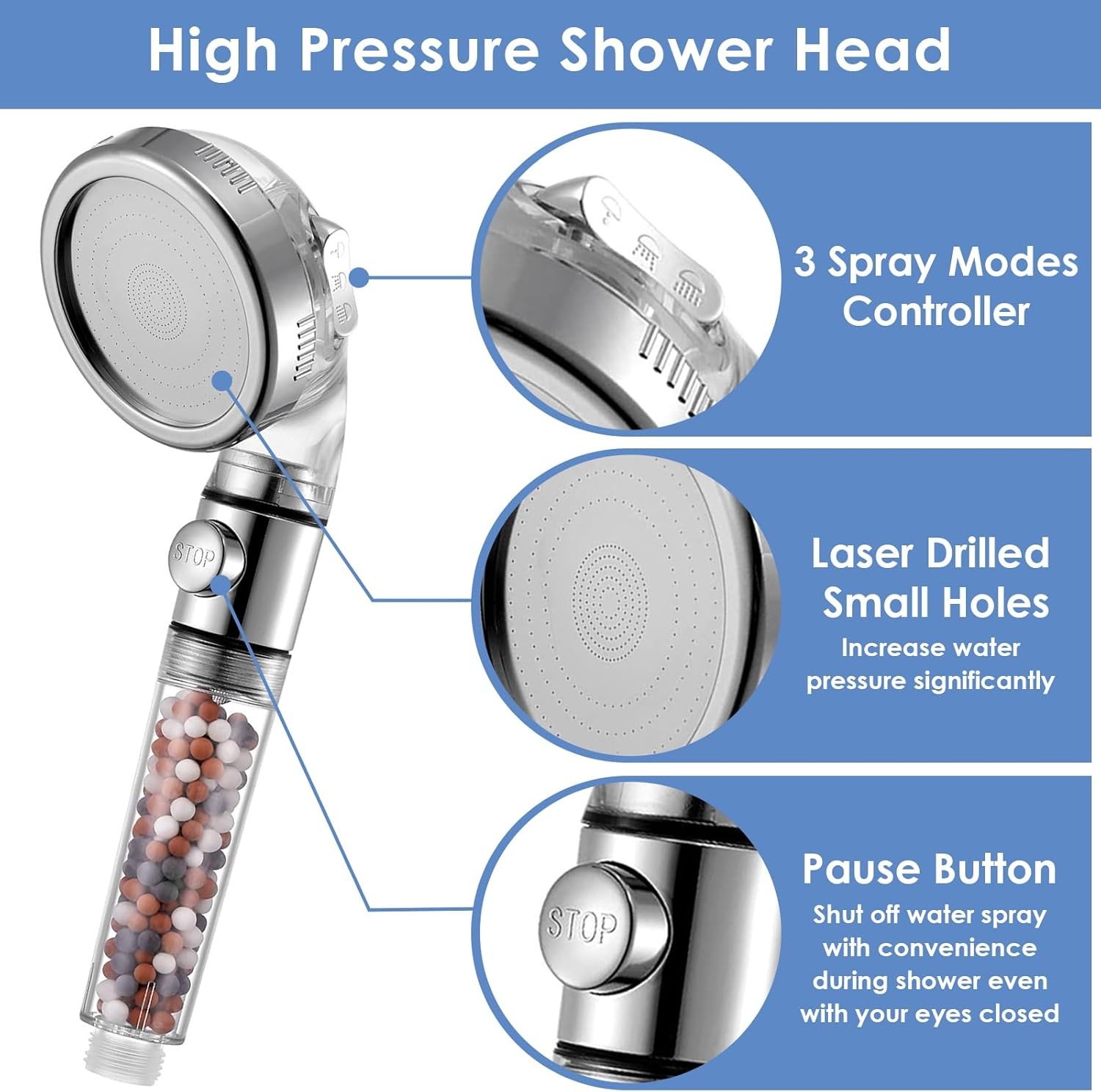 High Pressure Shower Head

STOP

3 Spray Modes Controller

Laser Drilled Small Holes
Increase water pressure significantly

STOP

Pause Button
Shut off water spray with convenience during shower even with your eyes closed