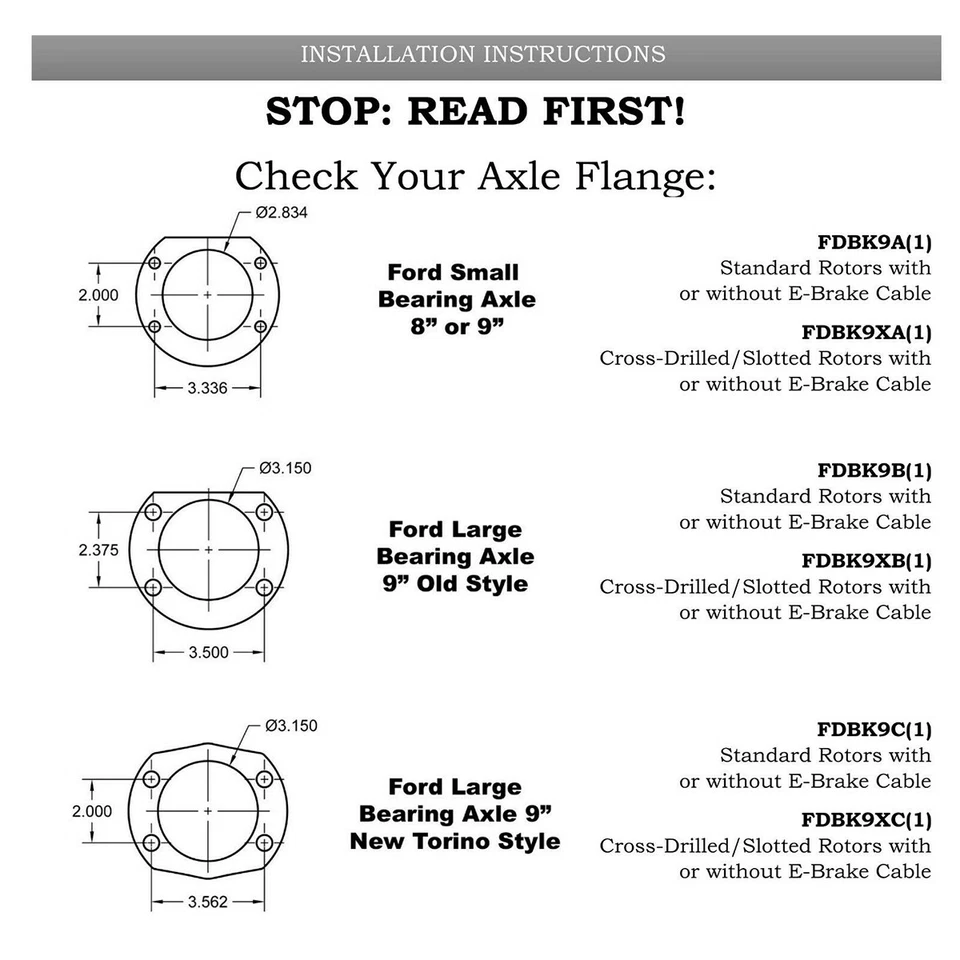 INSTALLATION INSTRUCTIONS

STOP: READ FIRST!

Check Your Axle Flange:

Ø2.834

2.000

3.336

Ford Small Bearing Axle 8” or 9”

FDBK9A(1)
Standard Rotors with or without E-Brake Cable

FDBK9XA(1)
Cross-Drilled/Slotted Rotors with or without E-Brake Cable

Ø3.150

2.375

3.500

Ford Large Bearing Axle 9” Old Style

FDBK9B(1)
Standard Rotors with or without E-Brake Cable

FDBK9XB(1)
Cross-Drilled/Slotted Rotors with or without E-Brake Cable

Ø3.150

2.000

3.562

Ford Large Bearing Axle 9” New Torino Style

FDBK9C(1)
Standard Rotors with or without E-Brake Cable

FDBK9XC(1)
Cross-Drilled/Slotted Rotors with or without E-Brake Cable