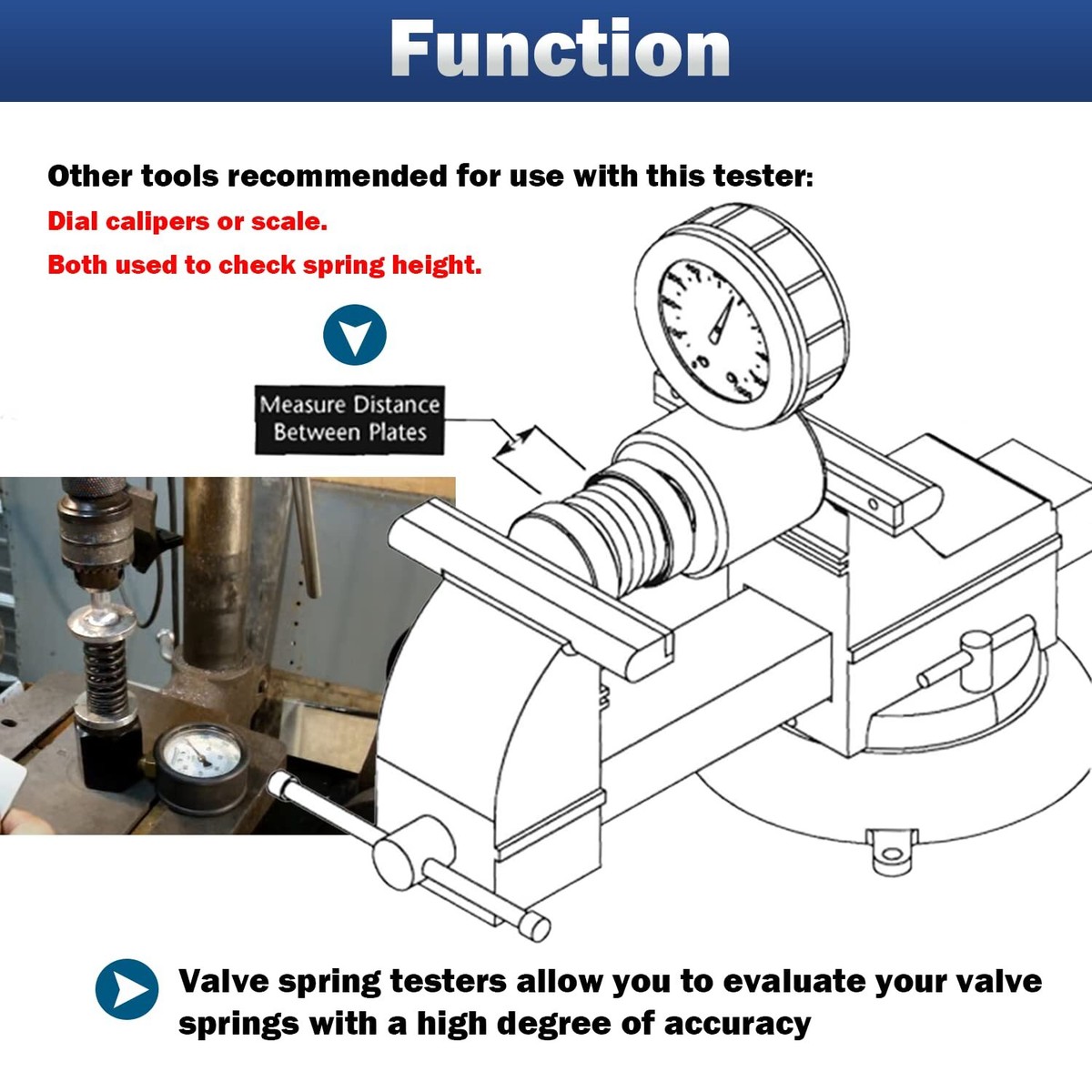 Function

Other tools recommended for use with this tester:

Dial calipers or scale.

Both used to check spring height.

Measure Distance Between Plates

Valve spring testers allow you to evaluate your valve springs with a high degree of accuracy