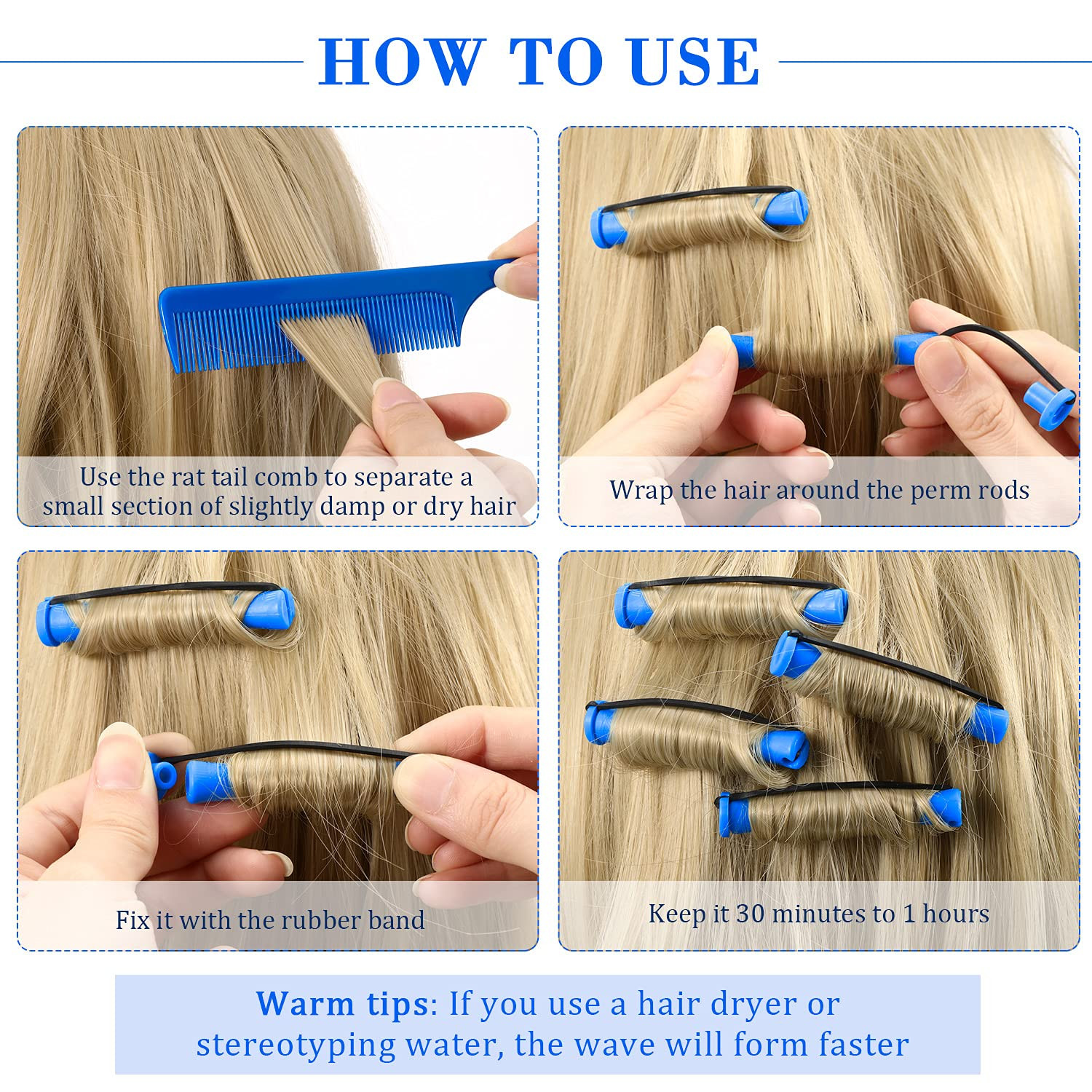 HOW TO USE

Use the rat tail comb to separate a small section of slightly damp or dry hair

Wrap the hair around the perm rods

Fix it with the rubber band

Keep it 30 minutes to 1 hours

Warm tips: If you use a hair dryer or stereotyping water, the wave will form faster