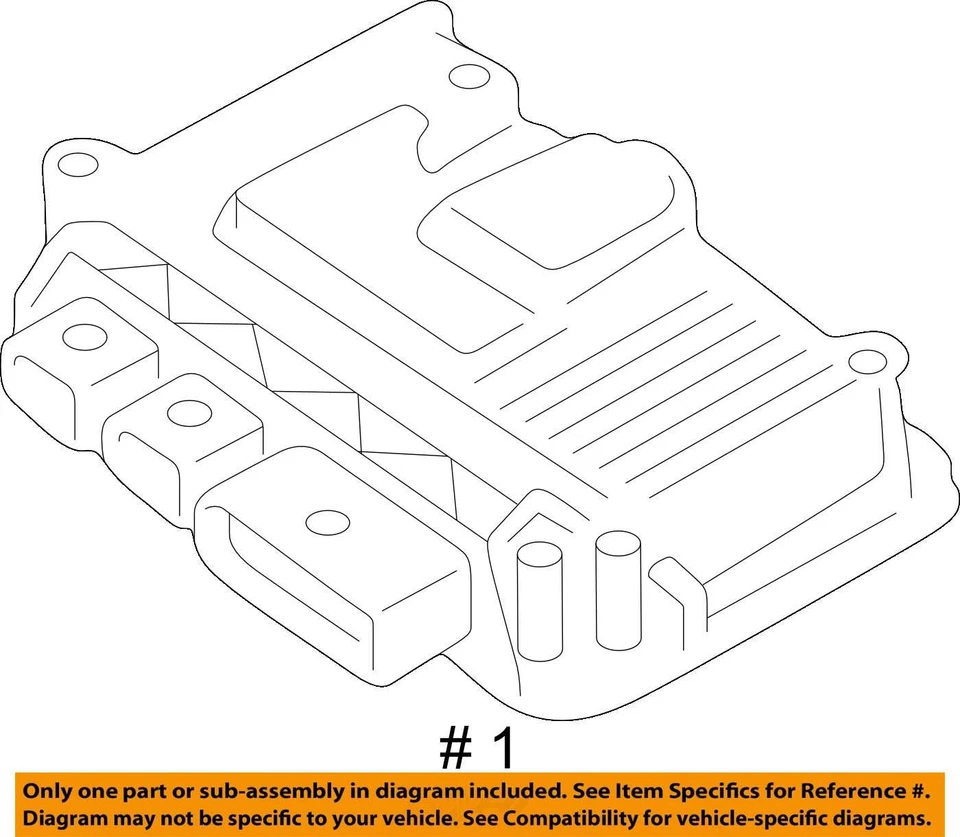 # 1

Only one part or sub-assembly in diagram included. See Item Specifics for Reference #.
Diagram may not be specific to your vehicle. See Compatibility for vehicle-specific diagrams.