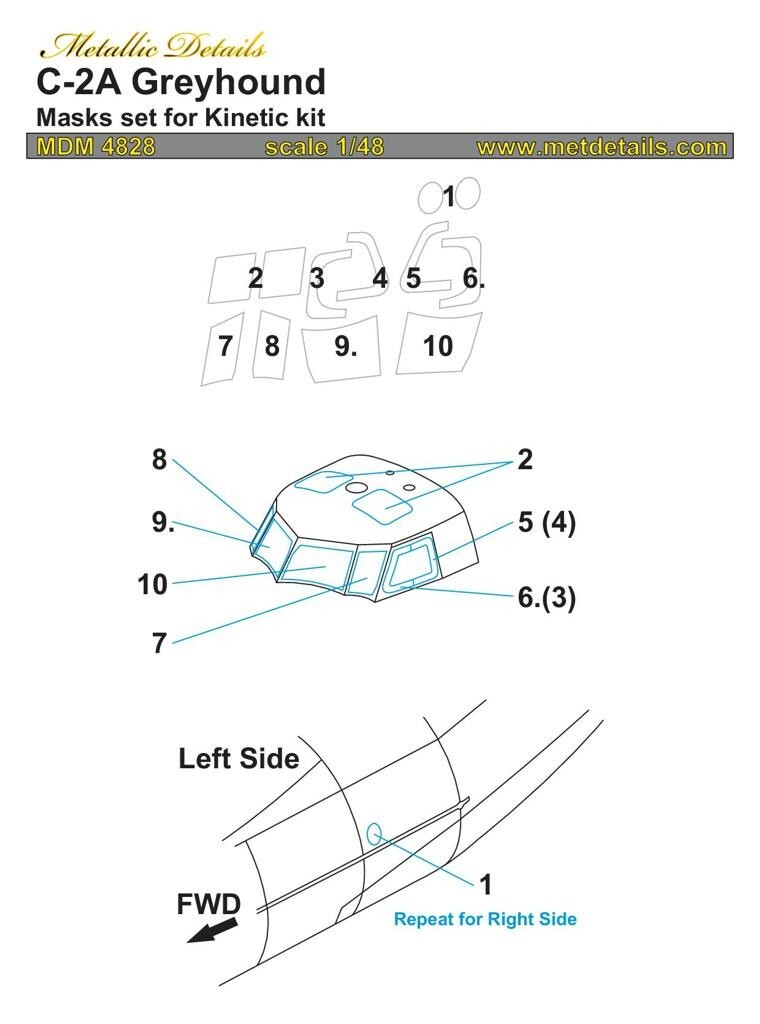 Metallic Details
C-2A Greyhound
Masks set for Kinetic kit
MDM 4828 scale 1/48 www.metdetails.com

1
2 3 4 5 6.
7 8 9. 10

8
9.
10
7
2
5 (4)
6.(3)

Left Side
FWD
1
Repeat for Right Side