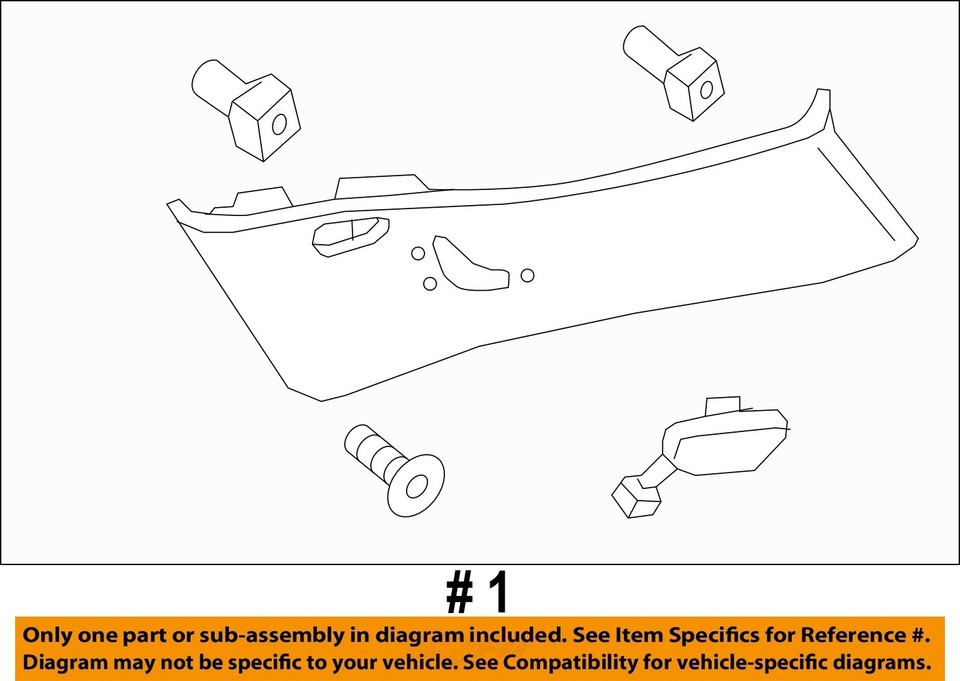 # 1

Only one part or sub-assembly in diagram included. See Item Specifics for Reference #.
Diagram may not be specific to your vehicle. See Compatibility for vehicle-specific diagrams.