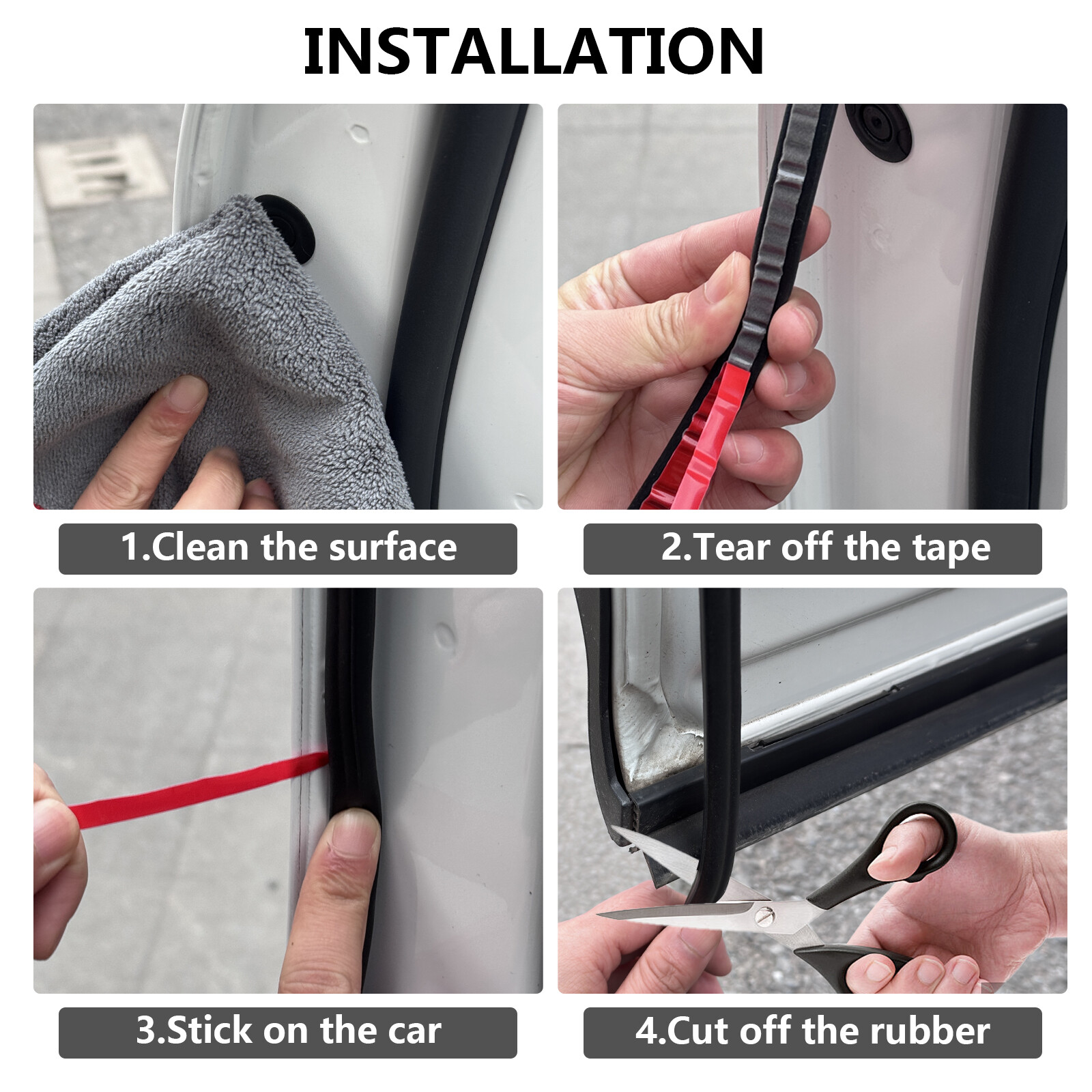 INSTALLATION

1.Clean the surface

2.Tear off the tape

3.Stick on the car

4.Cut off the rubber