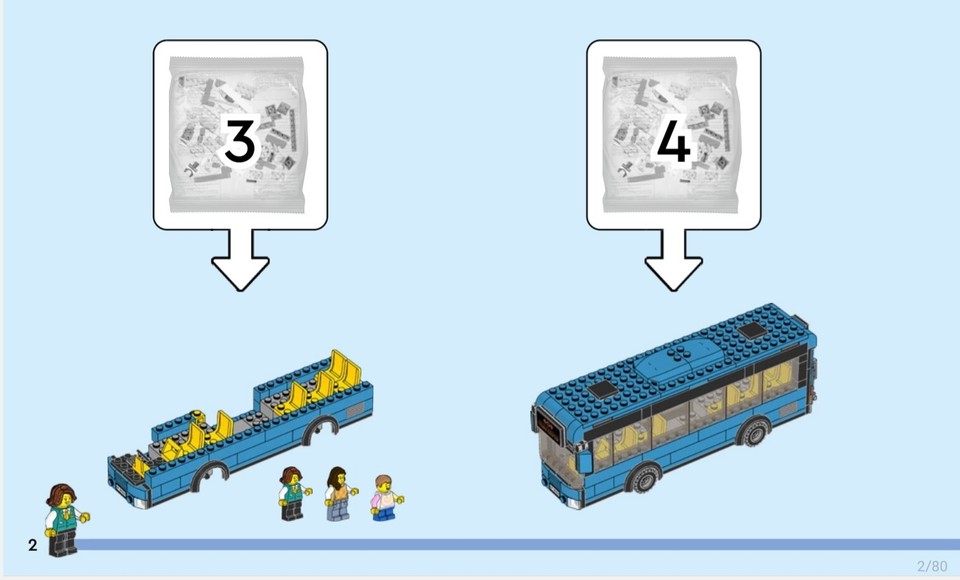 3

4

2

2/80