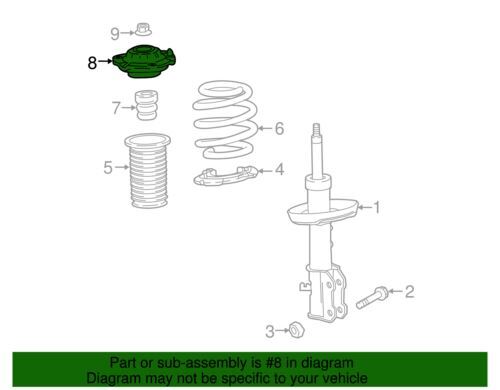 9
8
7
6
5
4
1
2
3

Part or sub-assembly is #8 in diagram
Diagram may not be specific to your vehicle