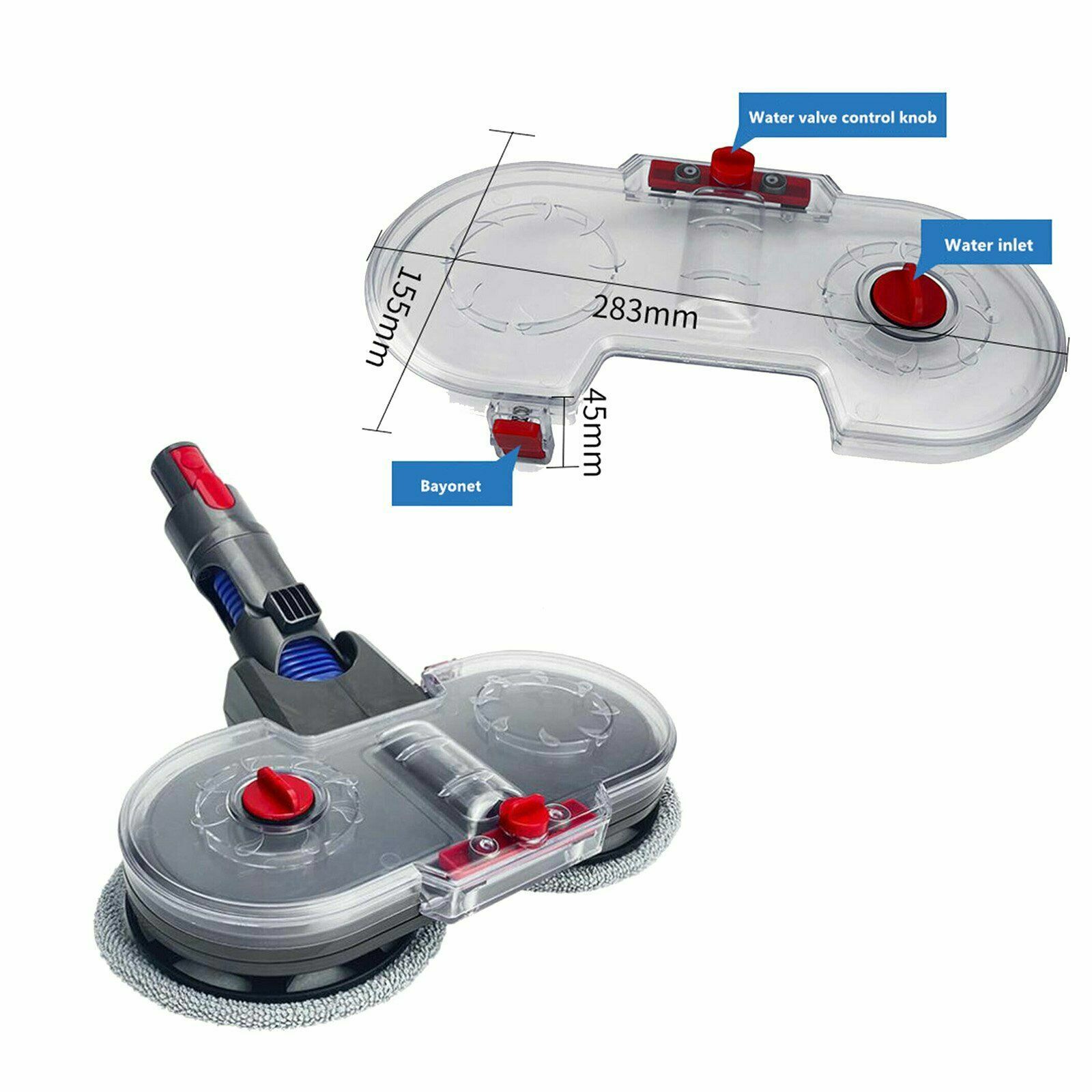 Water valve control knob

Water inlet

155mm

283mm

45mm

Bayonet