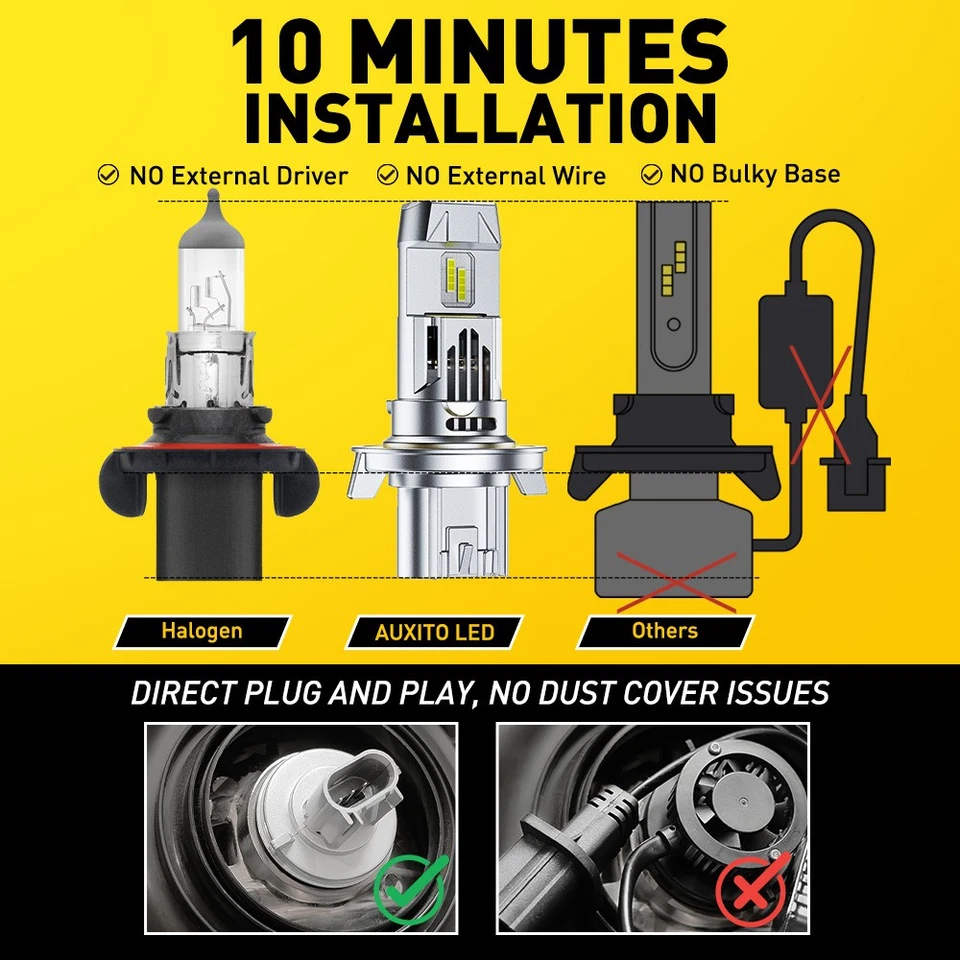 10 MINUTES
INSTALLATION

NO External Driver NO External Wire NO Bulky Base

Halogen
AUXITO LED
Others

DIRECT PLUG AND PLAY, NO DUST COVER ISSUES