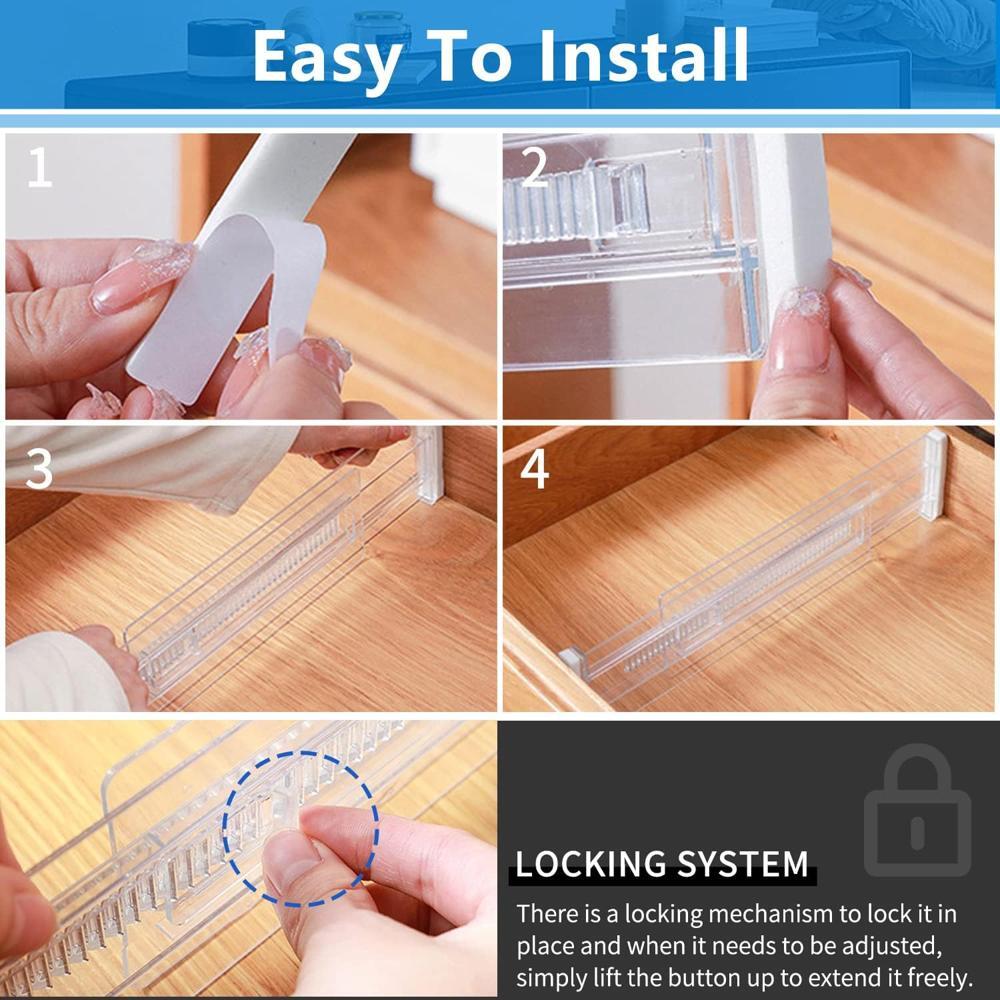 Easy To Install

1

2

3

4

LOCKING SYSTEM

There is a locking mechanism to lock it in place and when it needs to be adjusted, simply lift the button up to extend it freely.