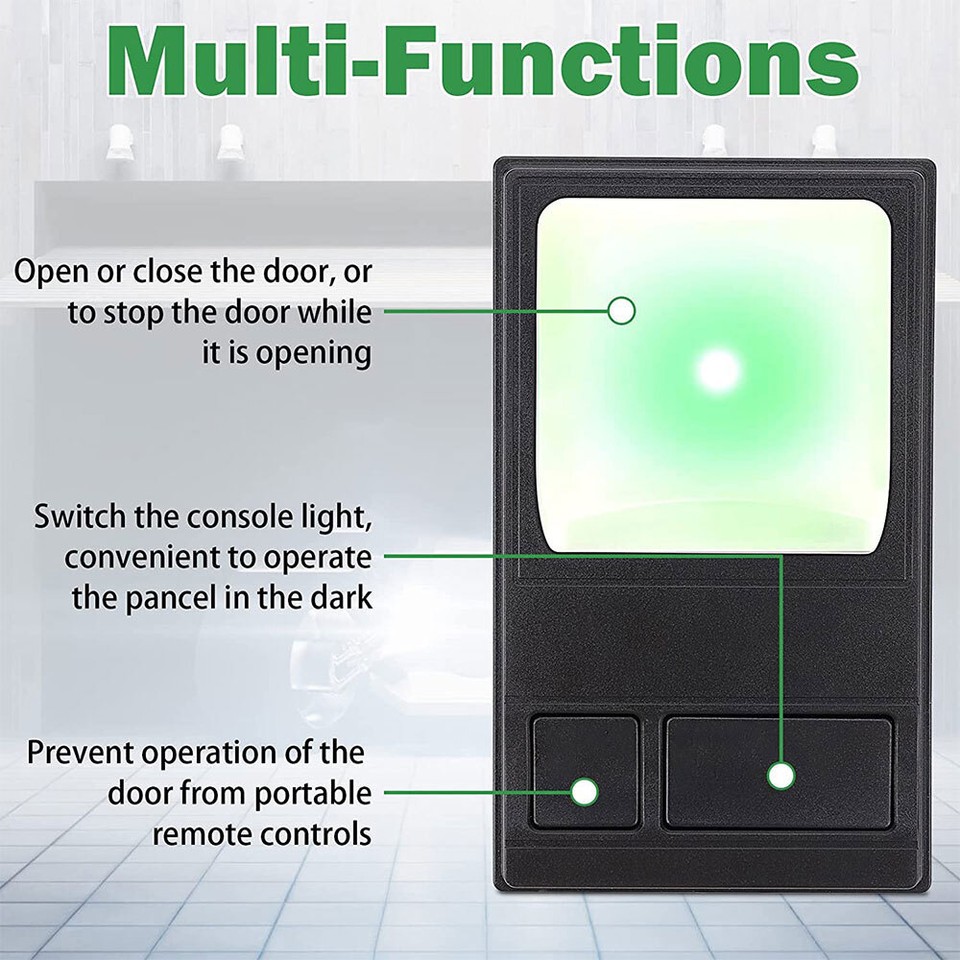 Multi-Functions

Open or close the door, or to stop the door while it is opening

Switch the console light, convenient to operate the pancel in the dark

Prevent operation of the door from portable remote controls