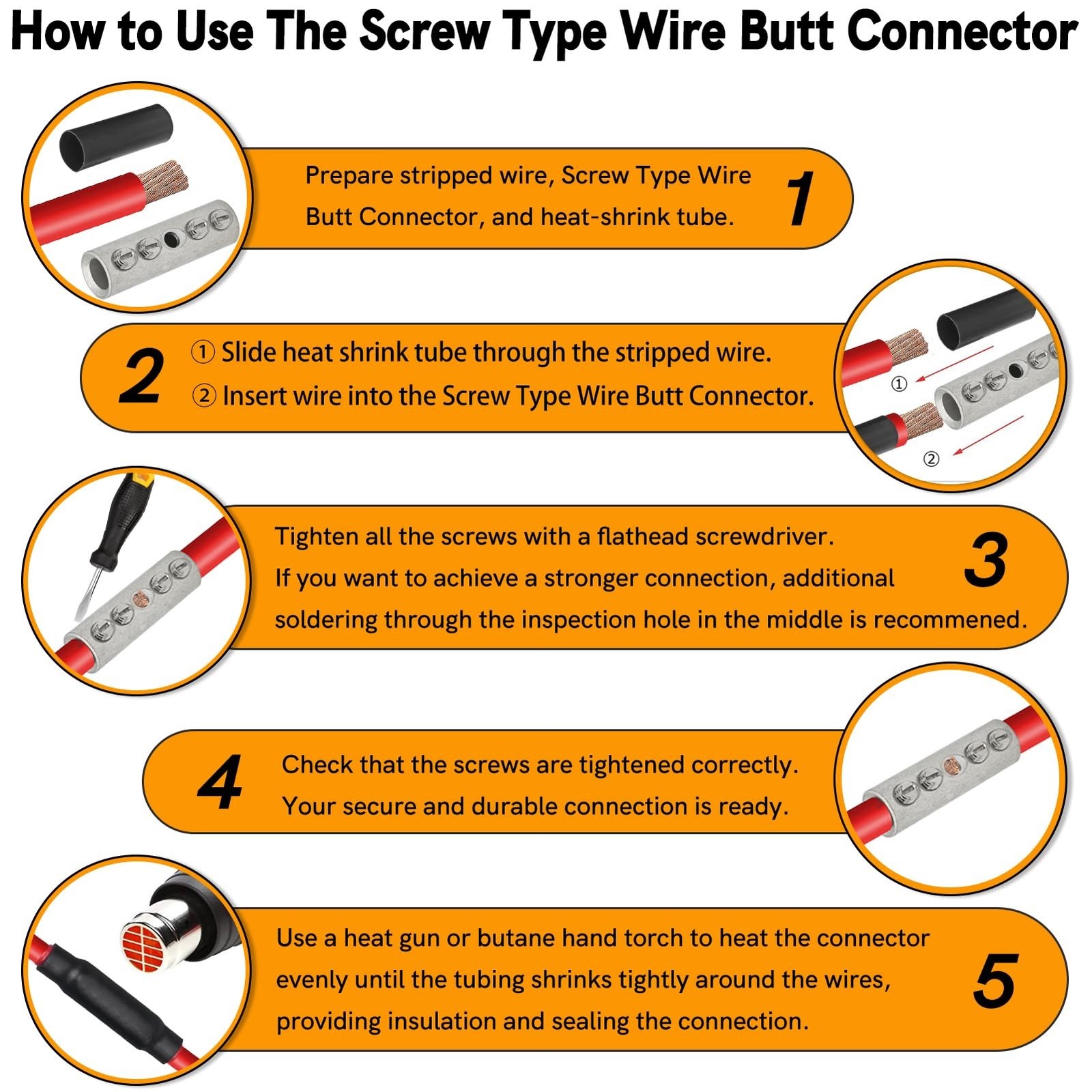 How to Use The Screw Type Wire Butt Connector

Prepare stripped wire, Screw Type Wire Butt Connector, and heat-shrink tube.

1

2

① Slide heat shrink tube through the stripped wire.
② Insert wire into the Screw Type Wire Butt Connector.

①

②

Tighten all the screws with a flathead screwdriver.
If you want to achieve a stronger connection, additional soldering through the inspection hole in the middle is recommened.

3

4

Check that the screws are tightened correctly.
Your secure and durable connection is ready.

Use a heat gun or butane hand torch to heat the connector evenly until the tubing shrinks tightly around the wires, providing insulation and sealing the connection.

5