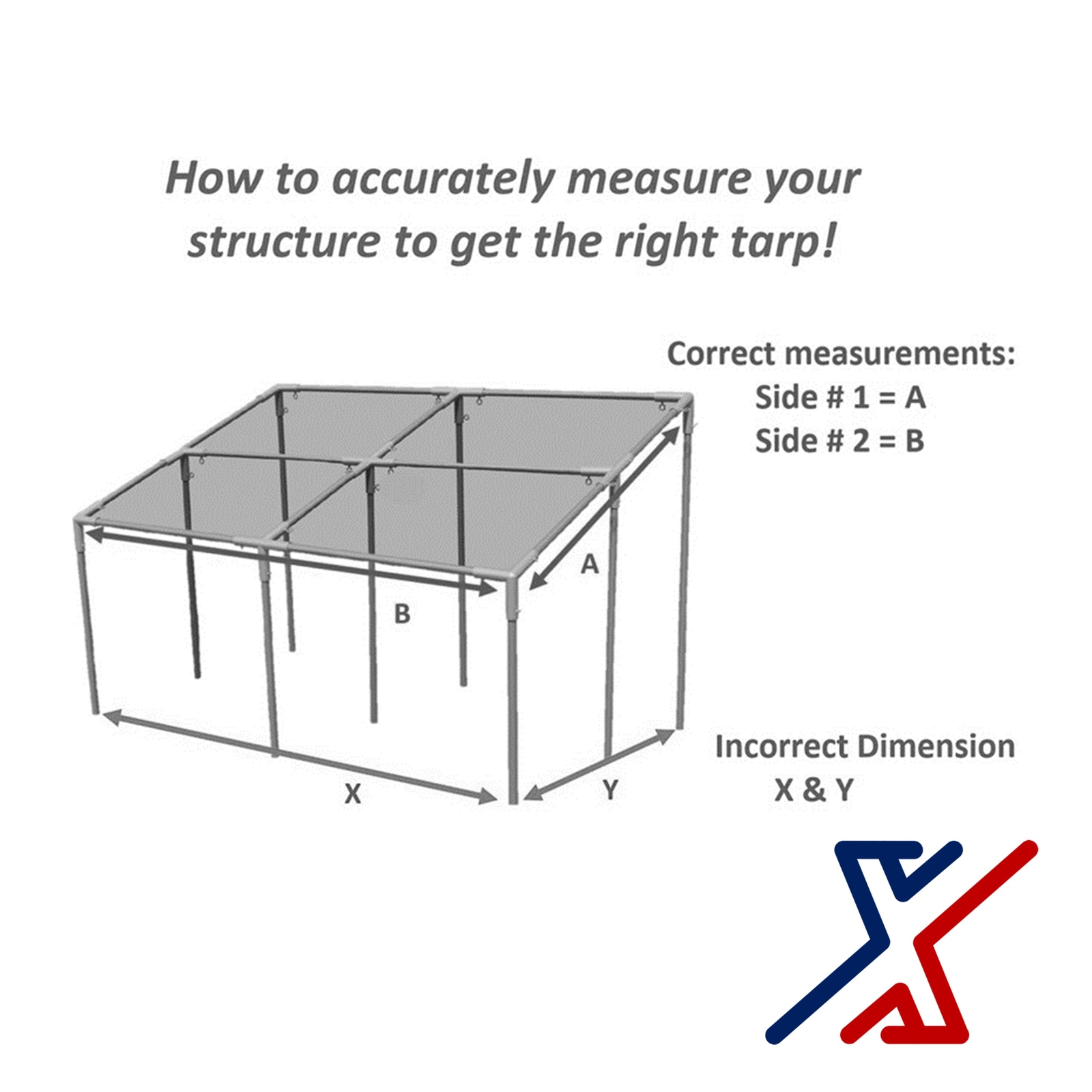 How to accurately measure your structure to get the right tarp!

Correct measurements:
Side # 1 = A
Side # 2 = B

A

B

X

Y

Incorrect Dimension
X & Y