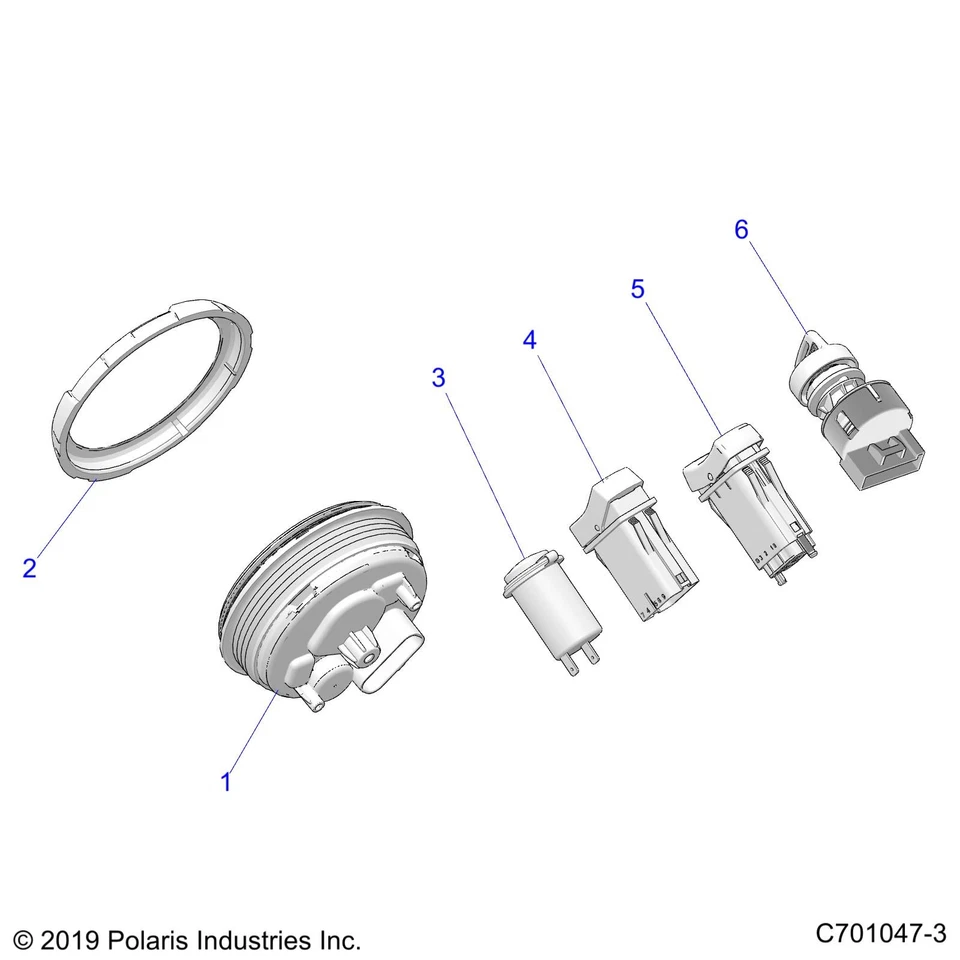 6

5

4

3

2

1

© 2019 Polaris Industries Inc.

C701047-3