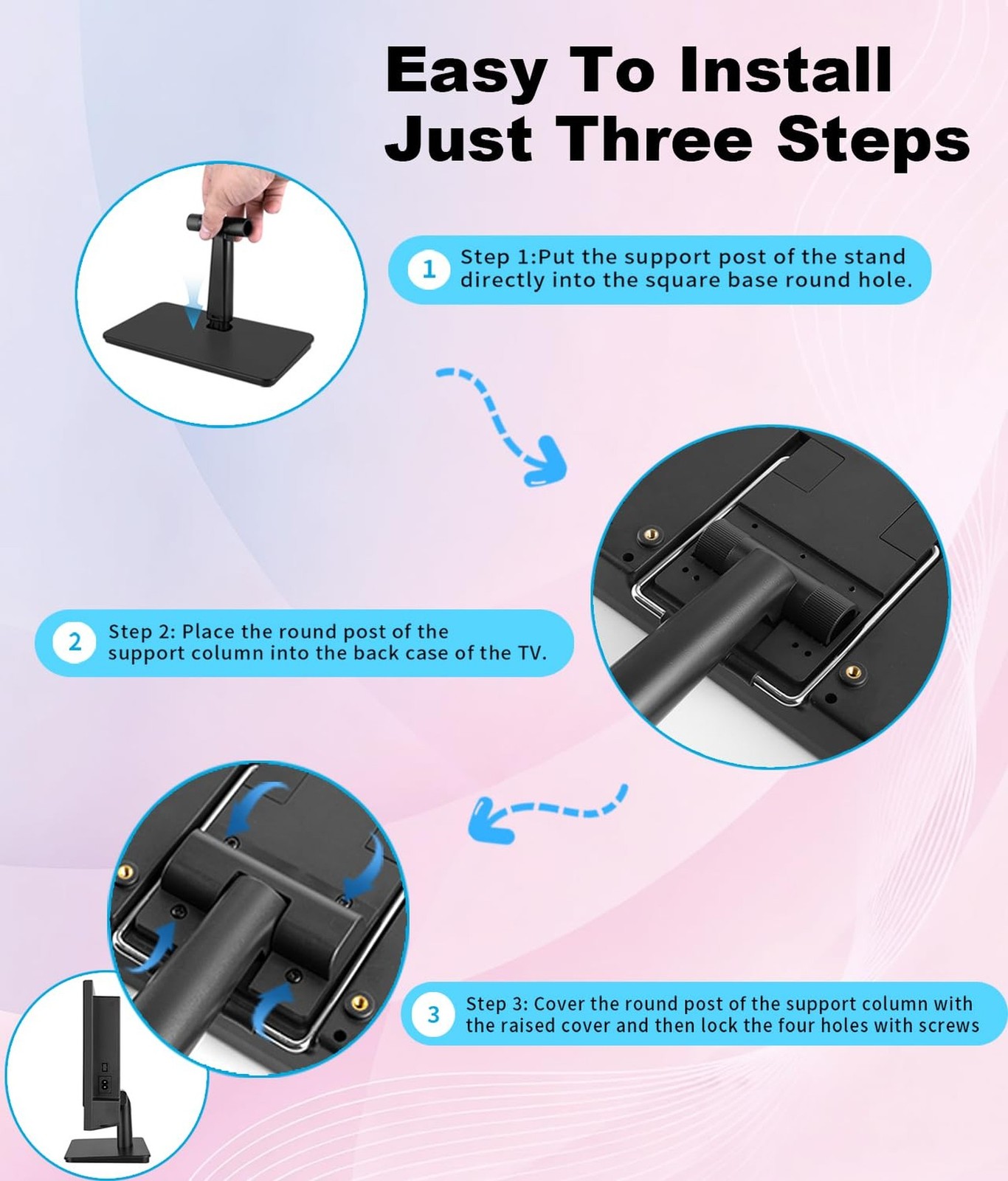 Easy To Install
Just Three Steps

1 Step 1:Put the support post of the stand directly into the square base round hole.

2 Step 2: Place the round post of the support column into the back case of the TV.

3 Step 3: Cover the round post of the support column with the raised cover and then lock the four holes with screws