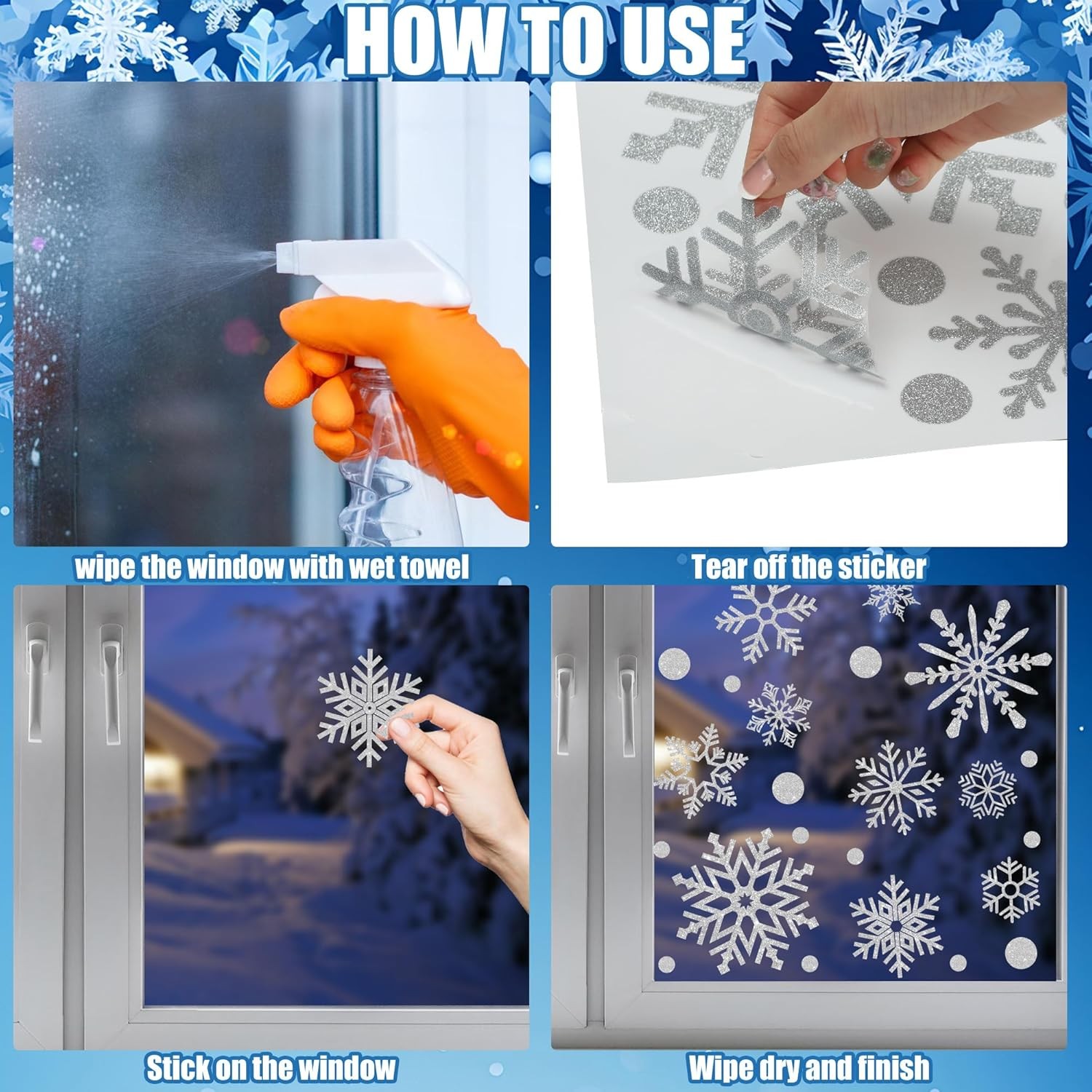 HOW TO USE

wipe the window with wet towel

Tear off the sticker

Stick on the window

Wipe dry and finish