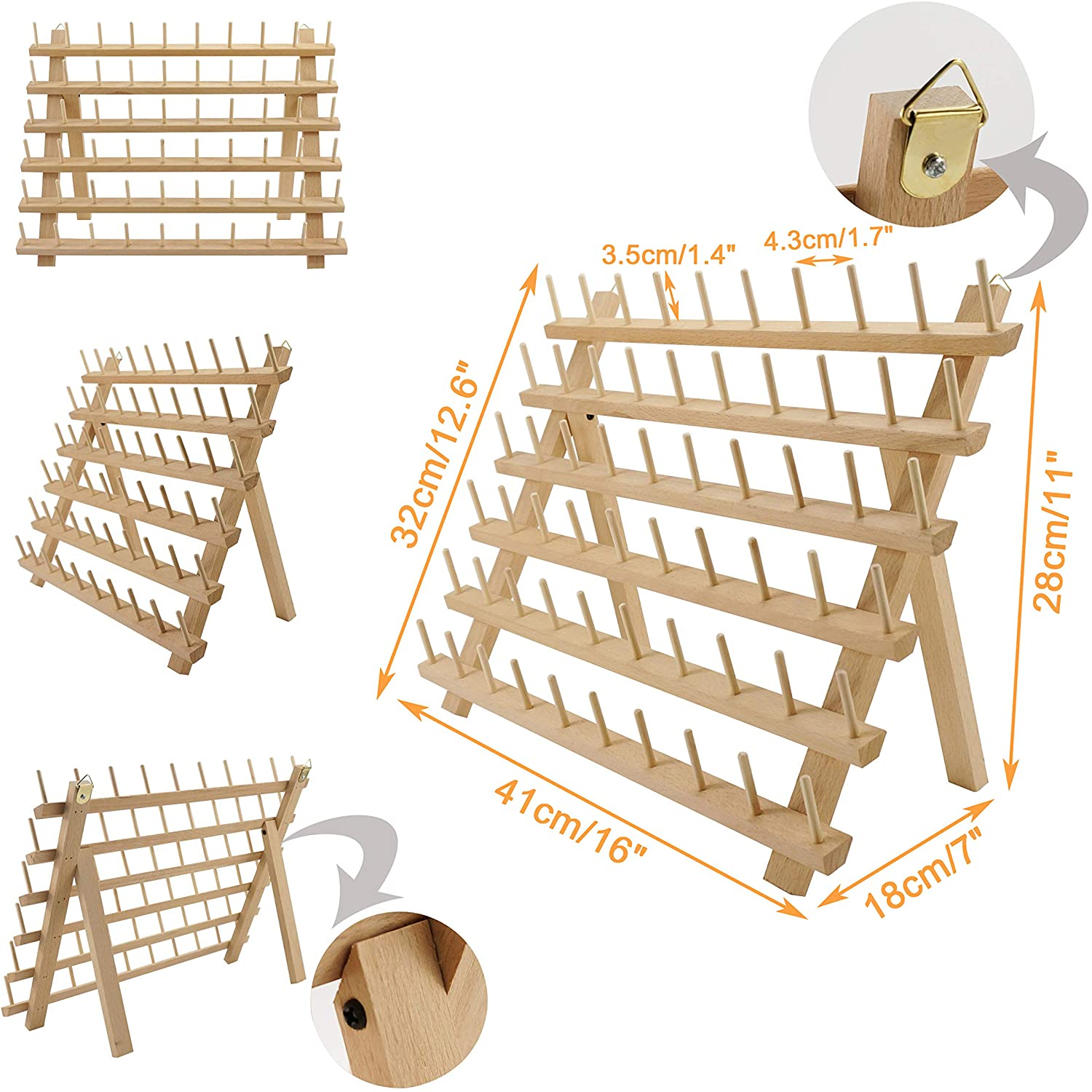 3.5cm/1.4"
4.3cm/1.7"
32cm/12.6"
28cm/11"
41cm/16"
18cm/7"